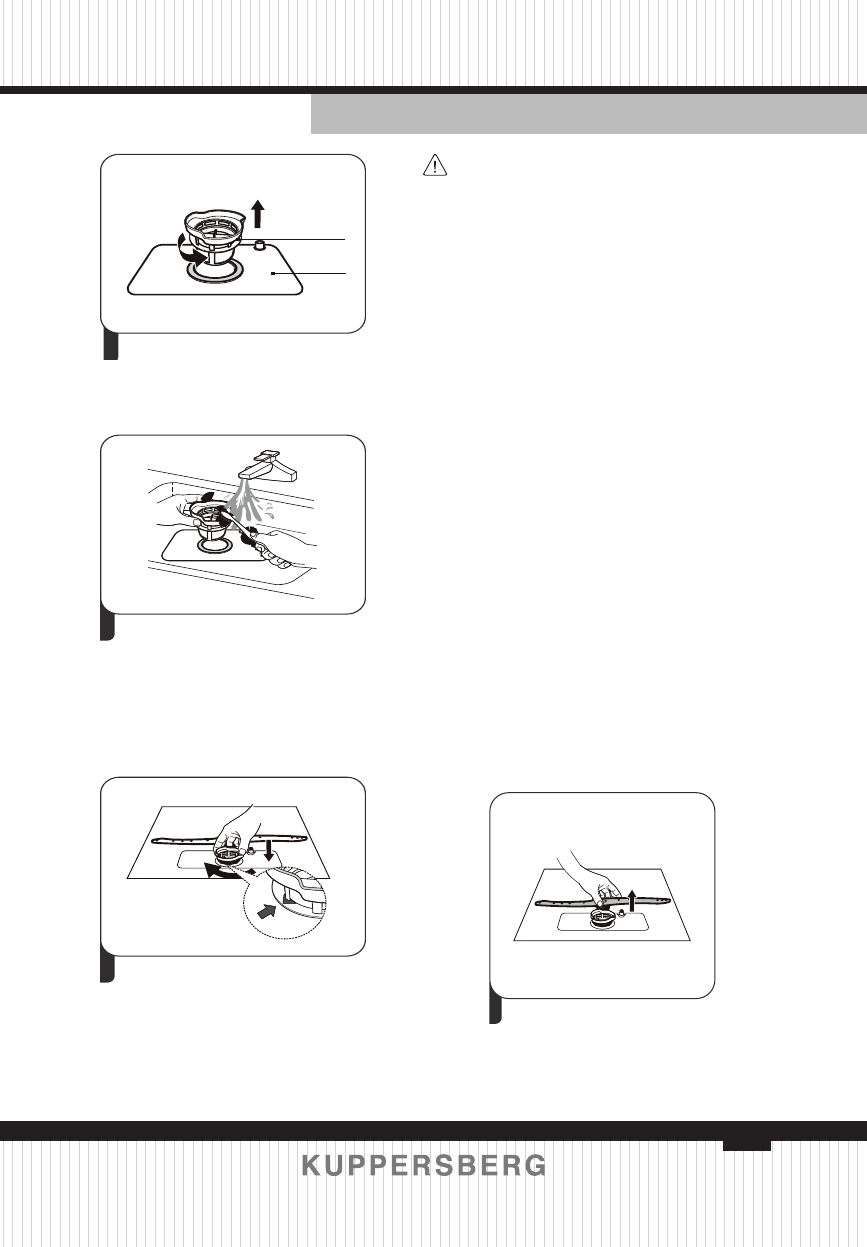 KUPPERSBERG