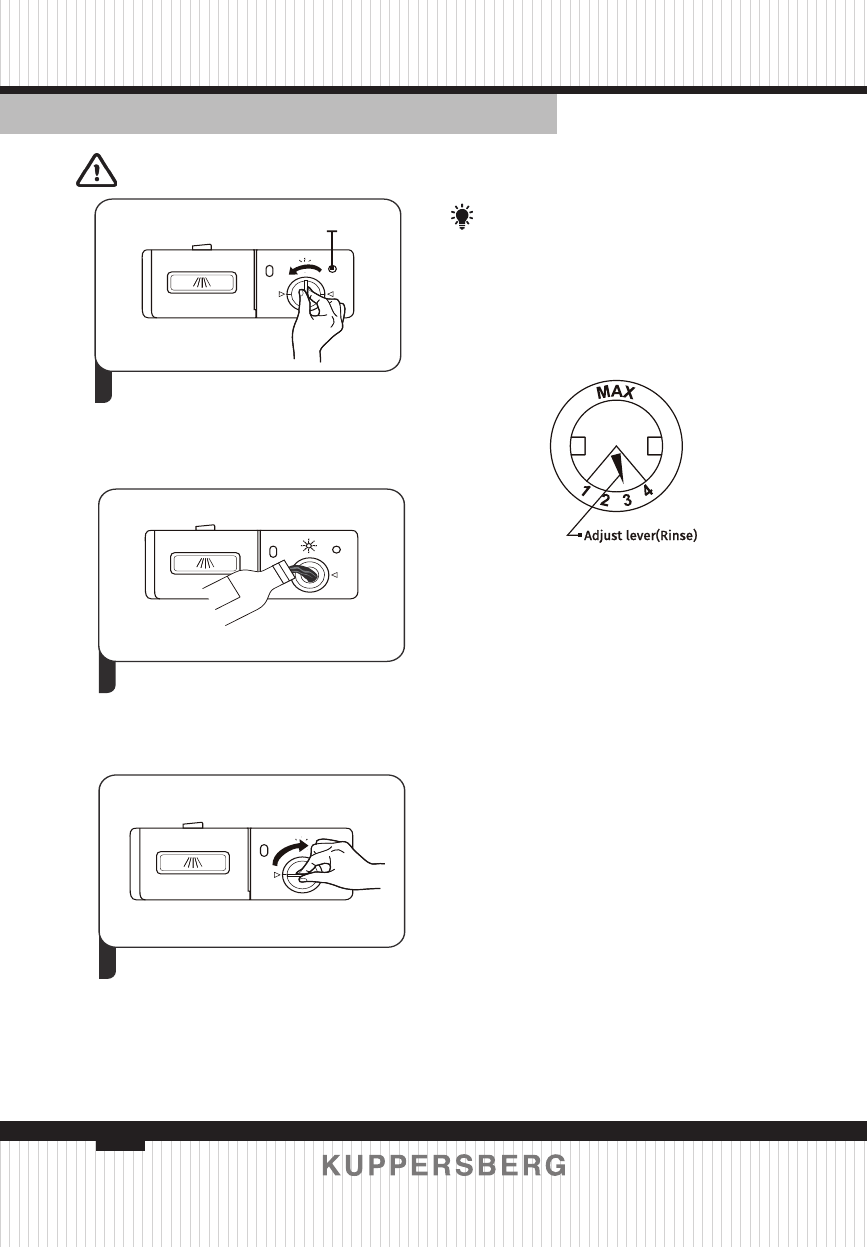 MAX

1 2 3 4

Adjust lever(Rinse)

KUPPERSBERG