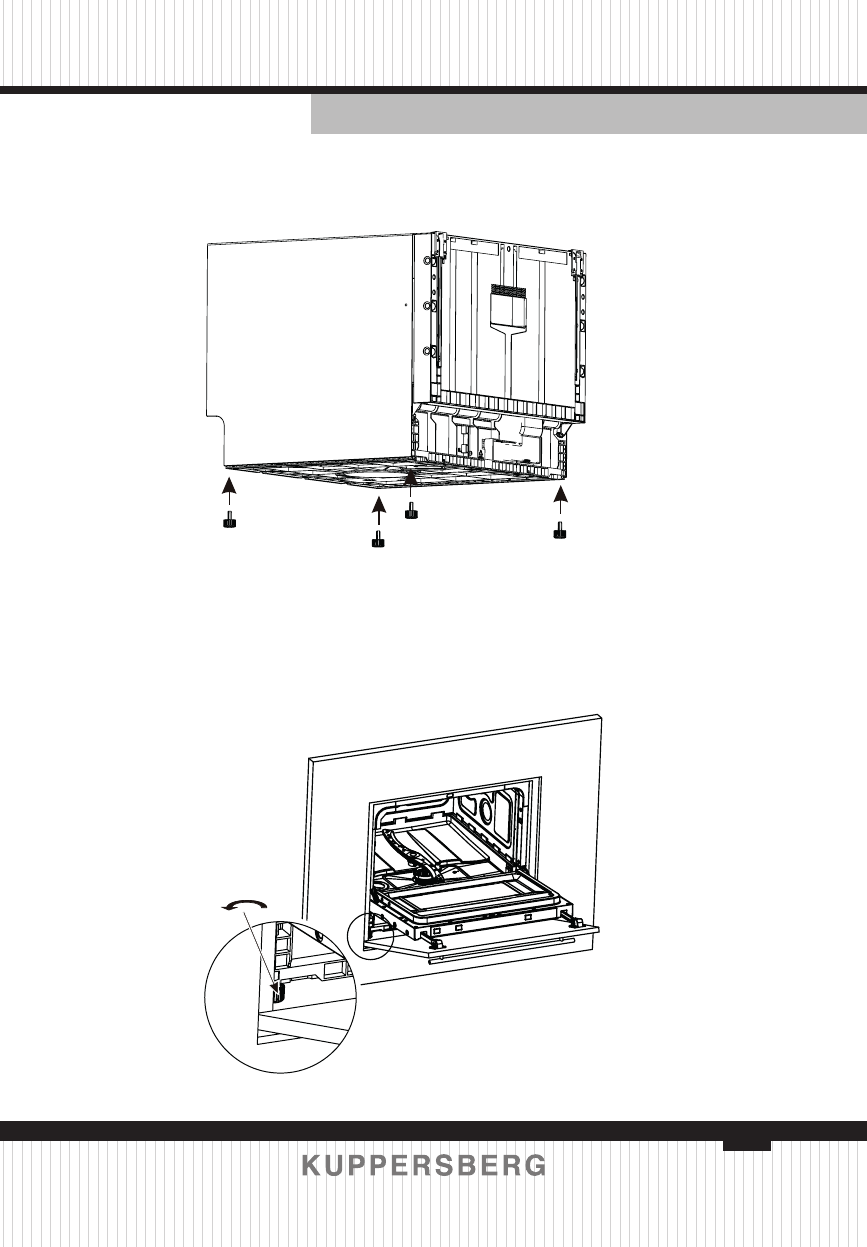 KUPPERSBERG