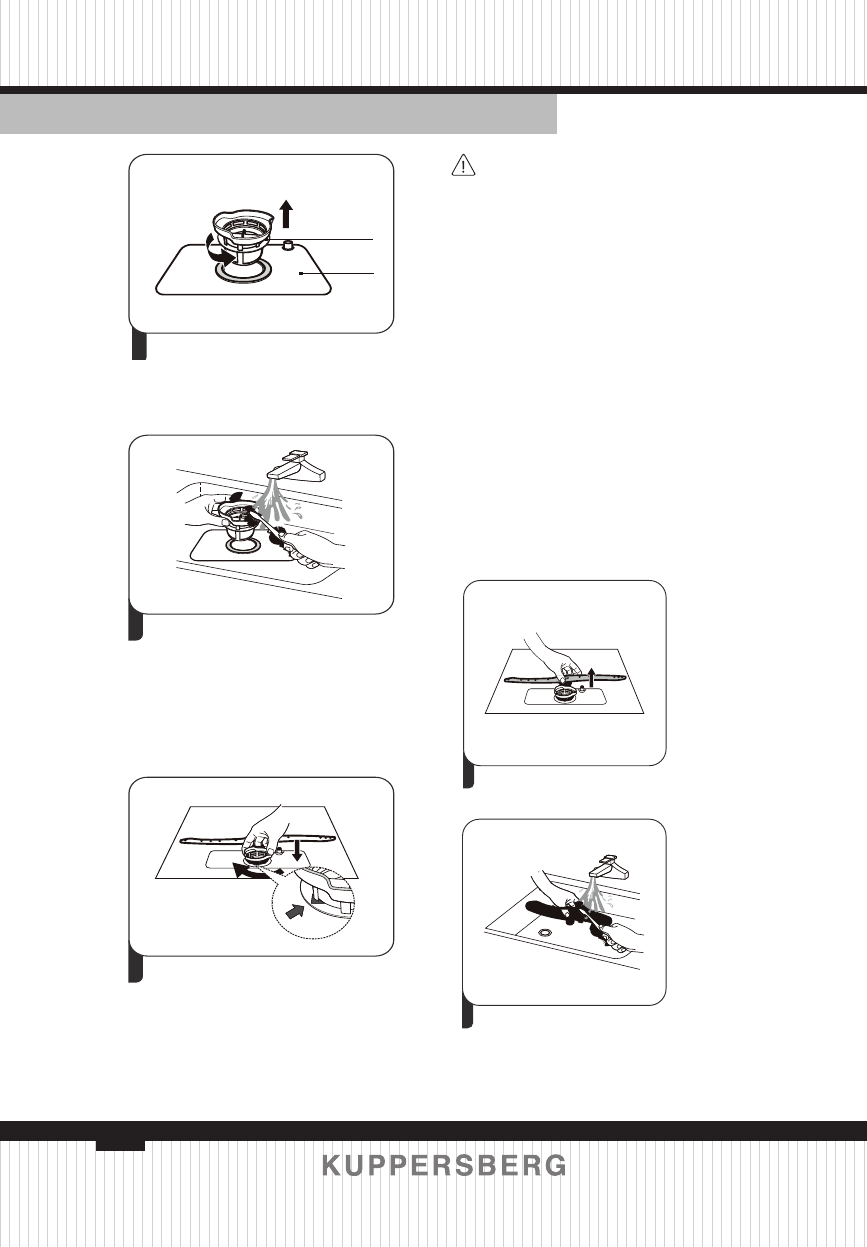 KUPPERSBERG