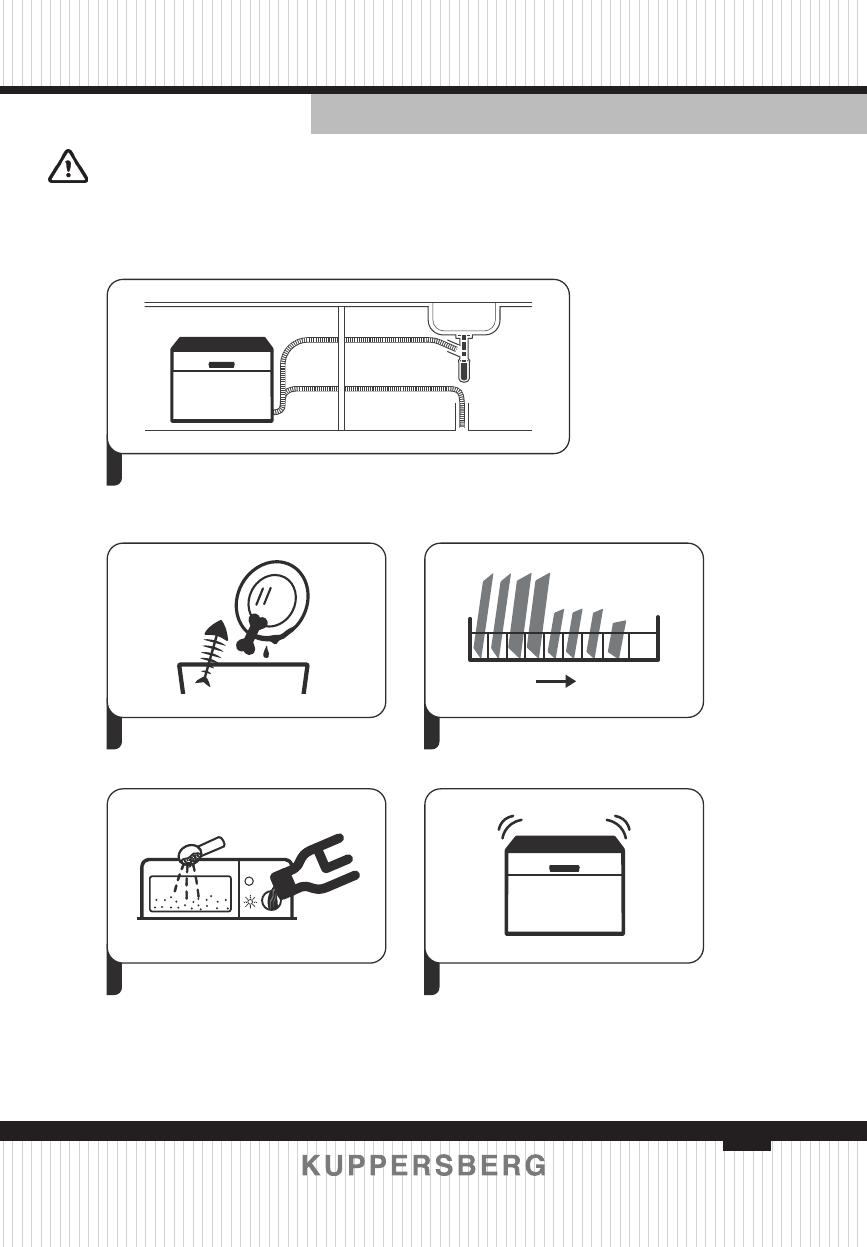 KUPPERSBERG