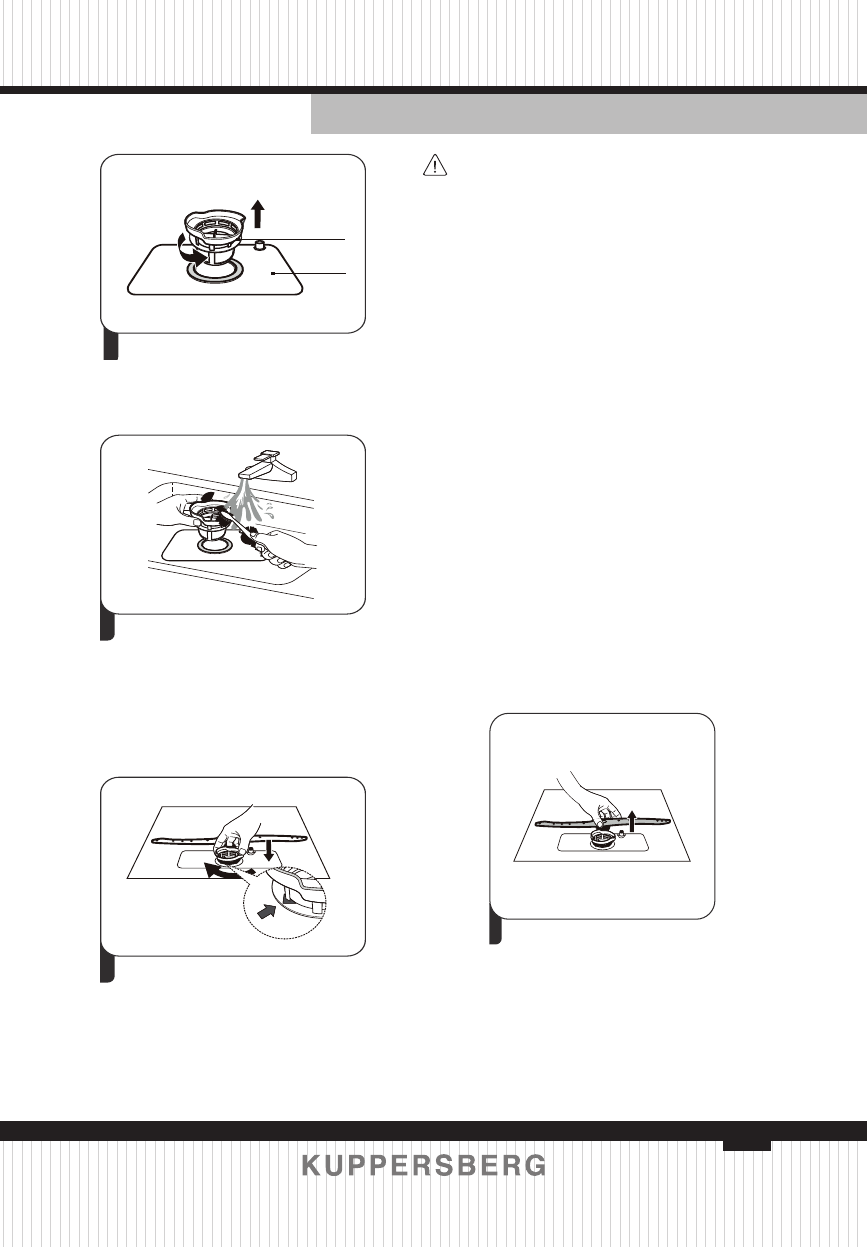 KUPPERSBERG