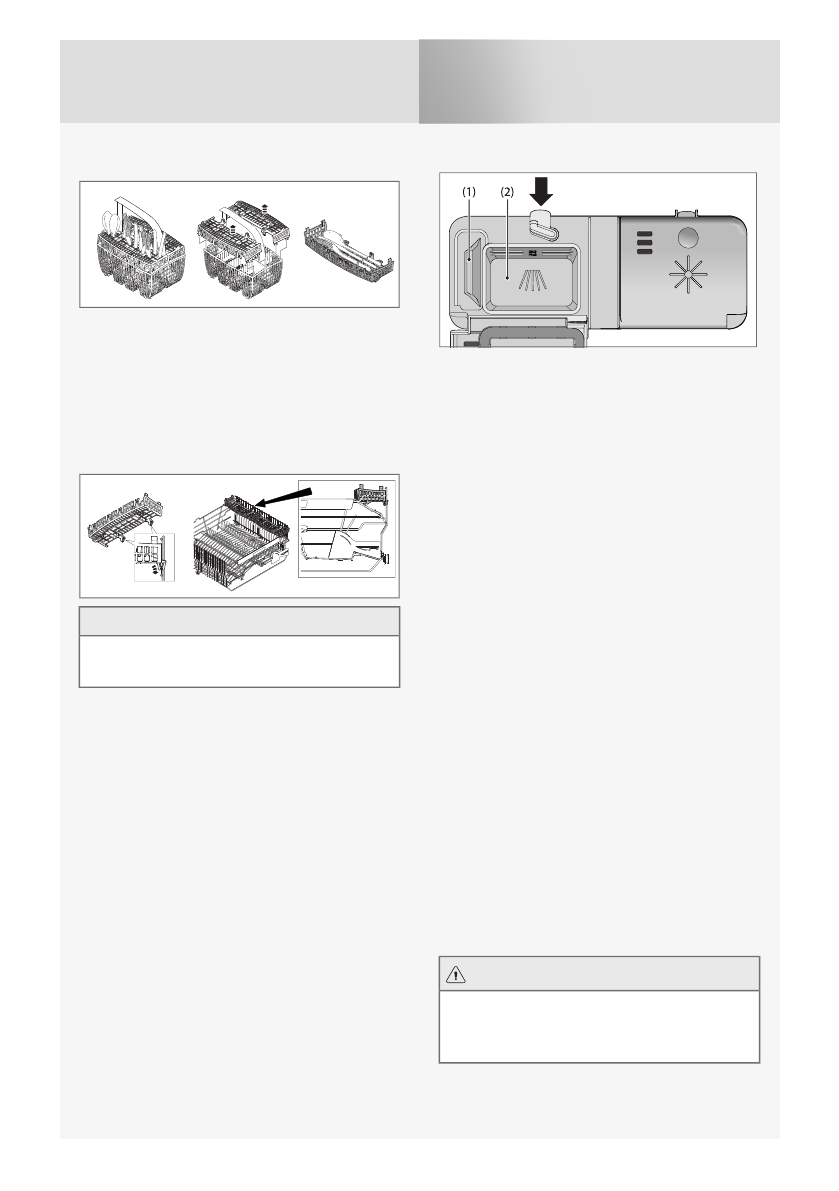 (1) (2)