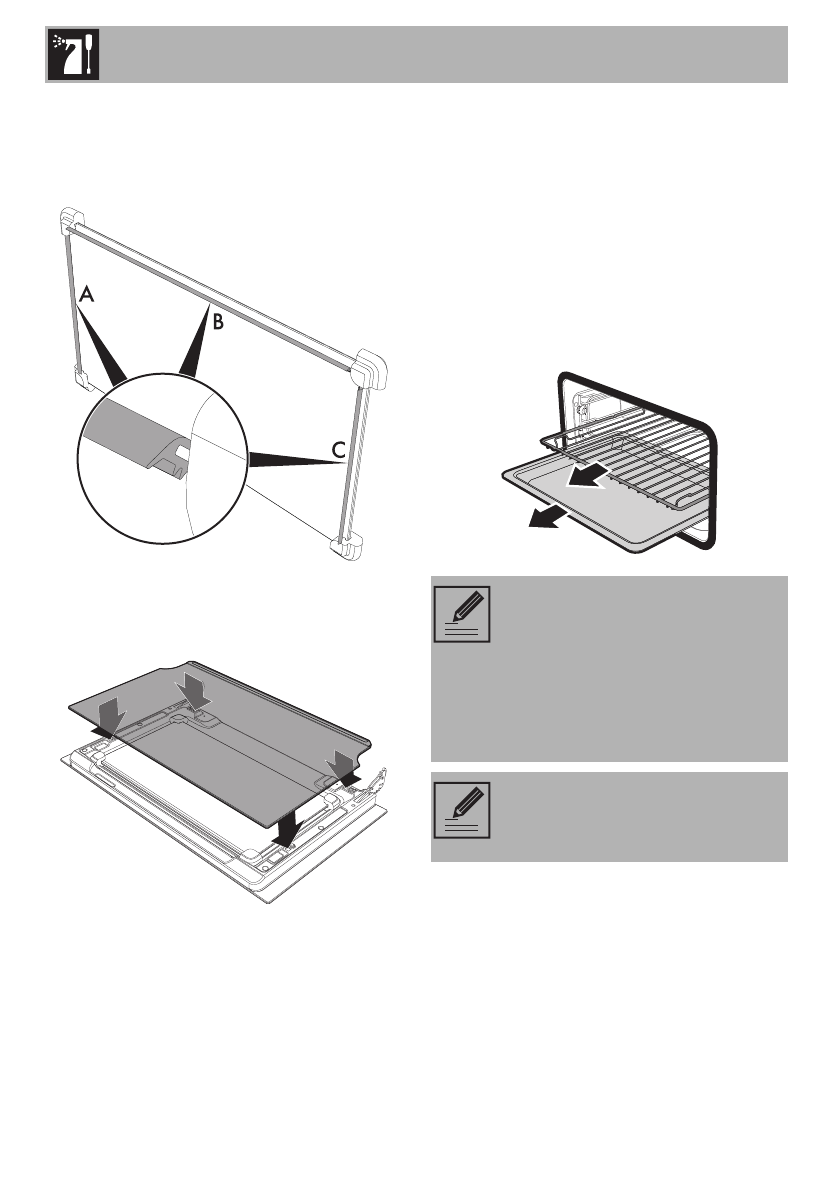 A

B

C