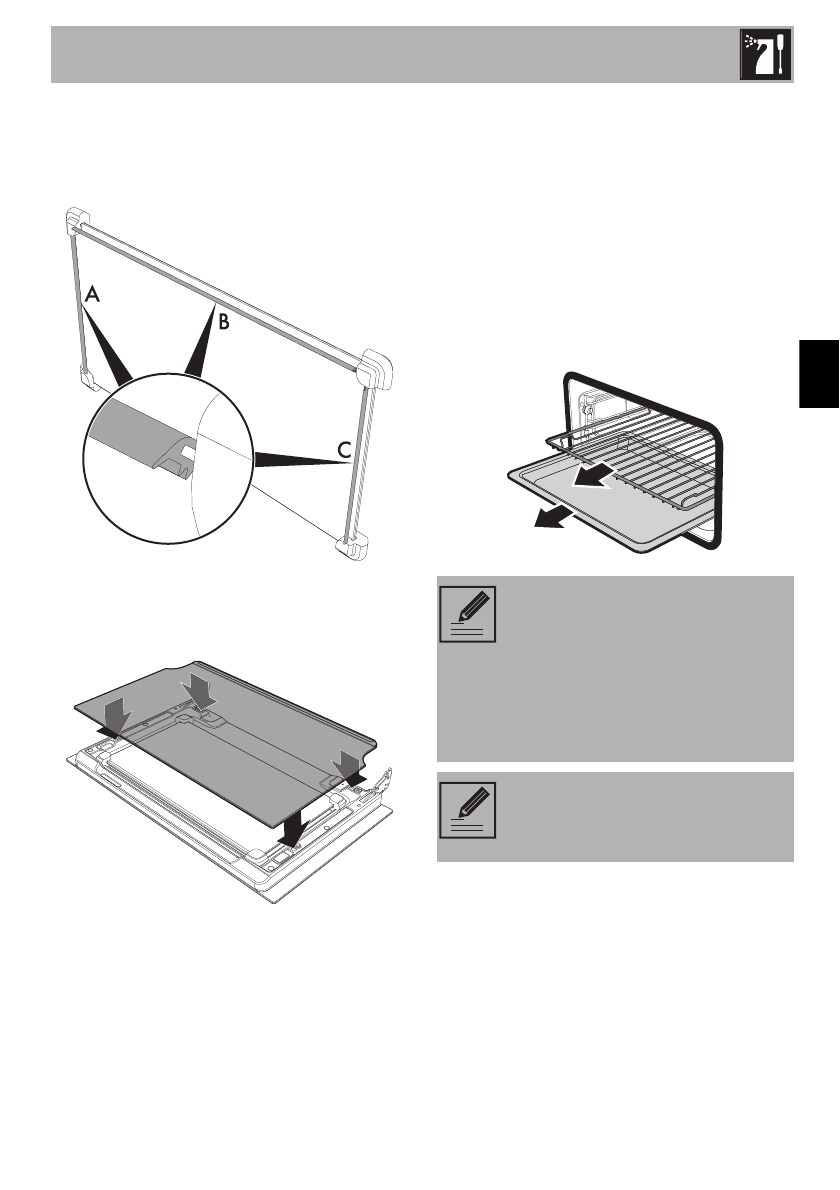 A

B

C