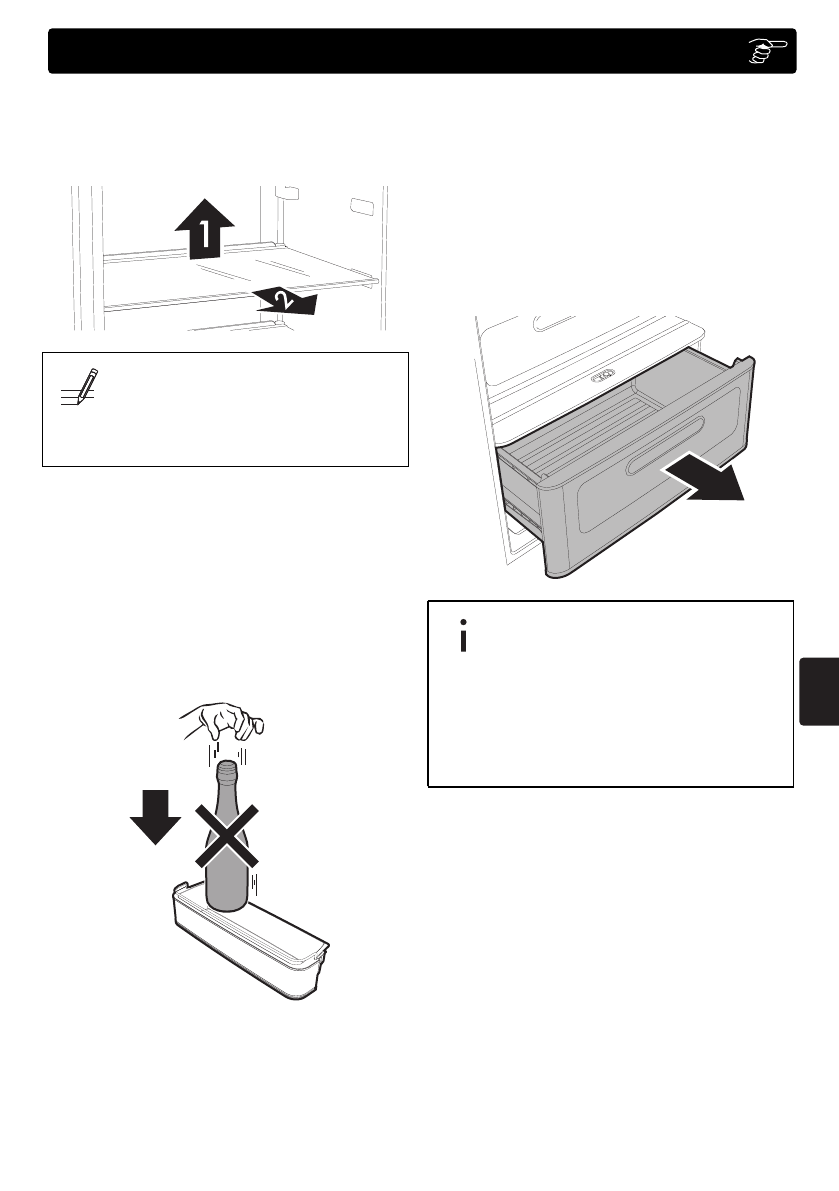 1

2