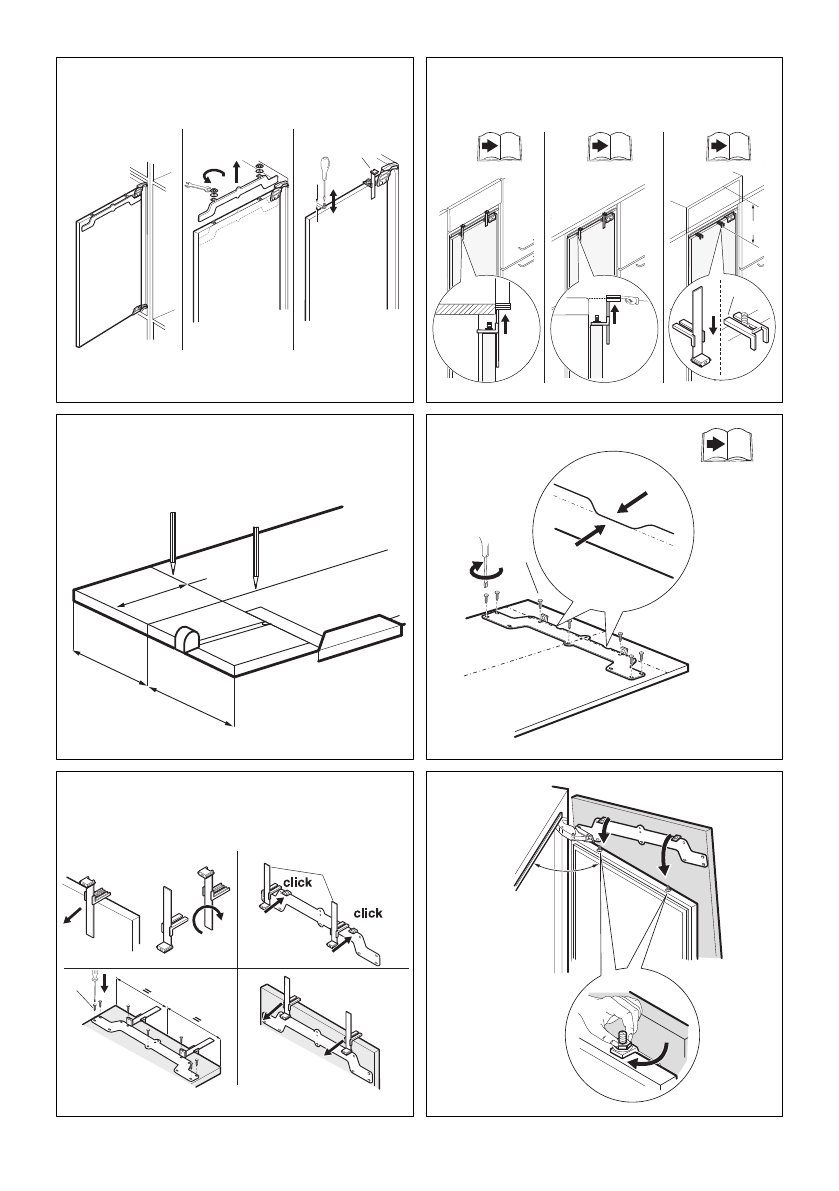 click

click