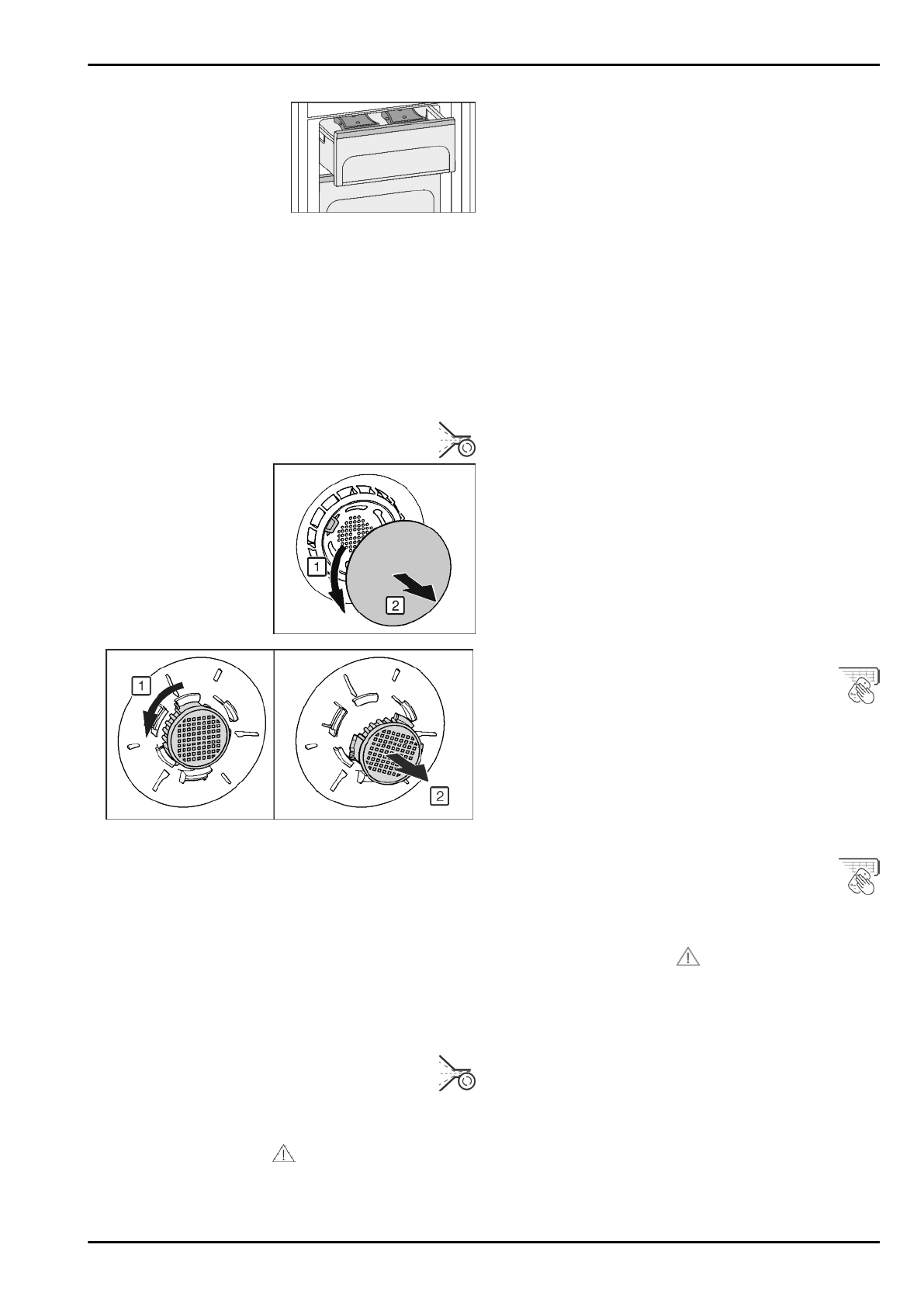 1

2

1

2