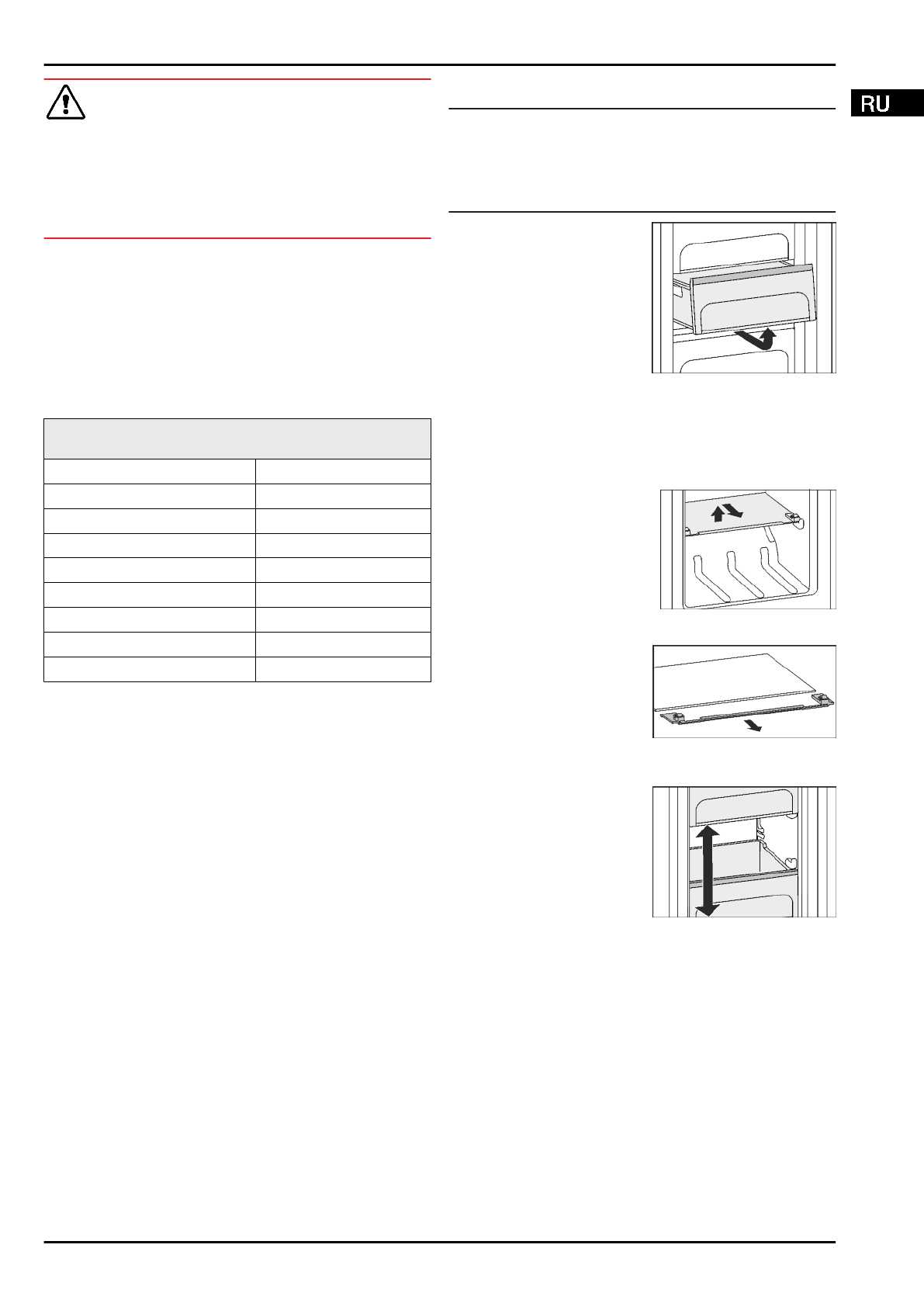 RU