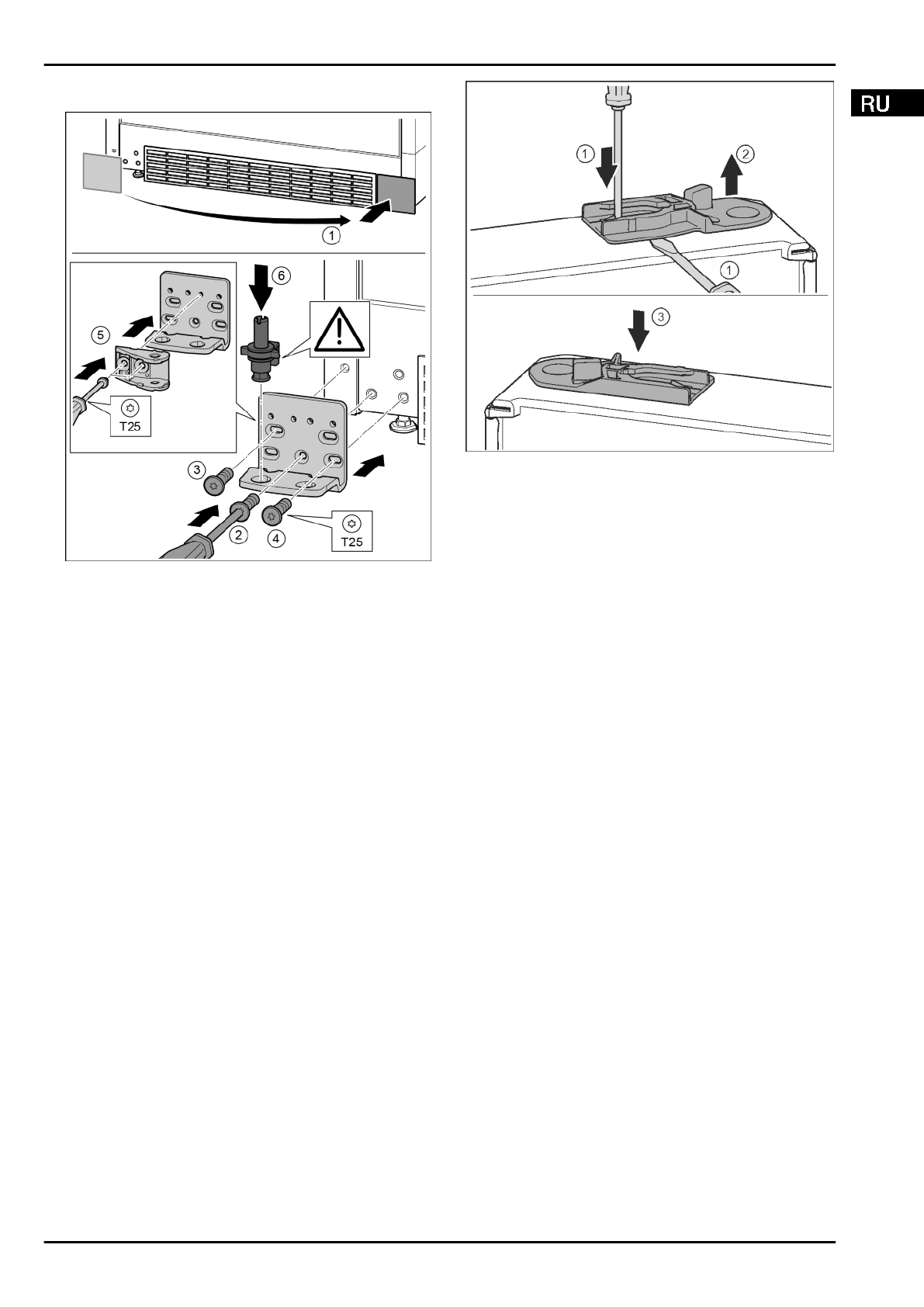 RU

1
6
5
T25
3
2
4
T25

1
2
1
3