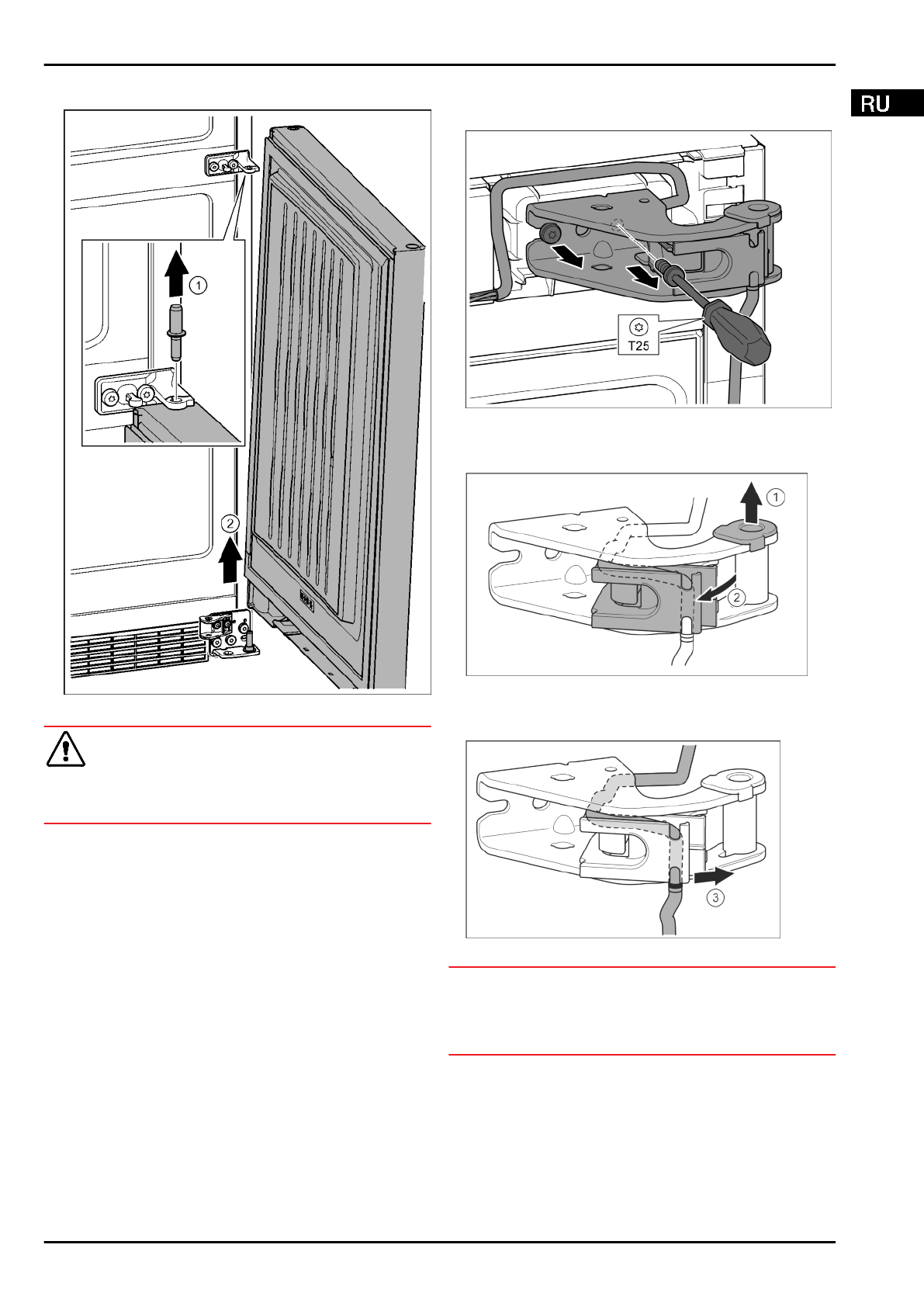 RU

1

2

T25

1

2

3