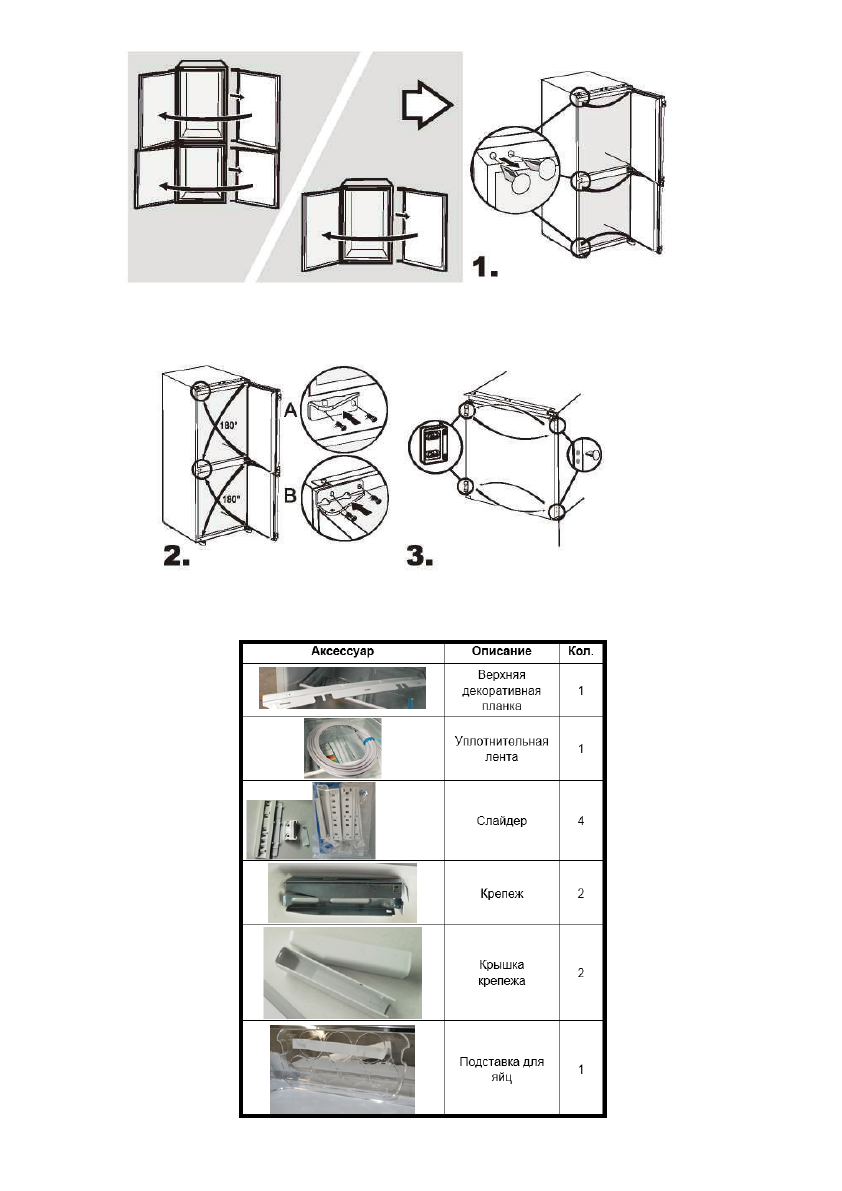 1.

180°

180°

A

B

2.

3.

| Аксессуар | Описание | Кол. |
|---|---|---|
| | Верхняя декоративная планка | 1 |
| | Уплотнительная лента | 1 |
| | Слайдер | 4 |
| | Крепеж | 2 |
| | Крышка крепежа | 2 |
| | Подставка для яйц | 1 |