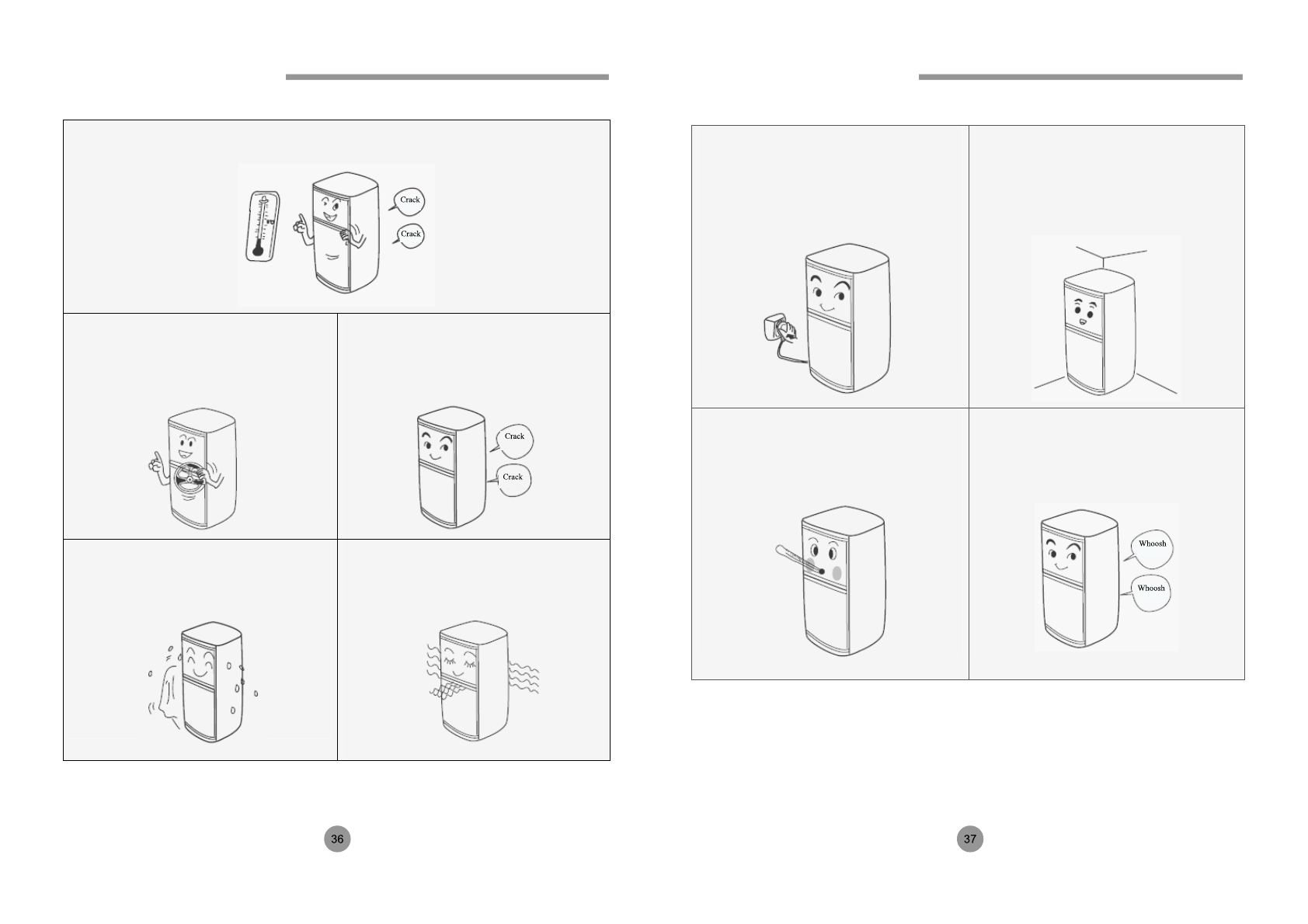 Crack
Crack

Crack
Crack

36

Whoosh
Whoosh

37