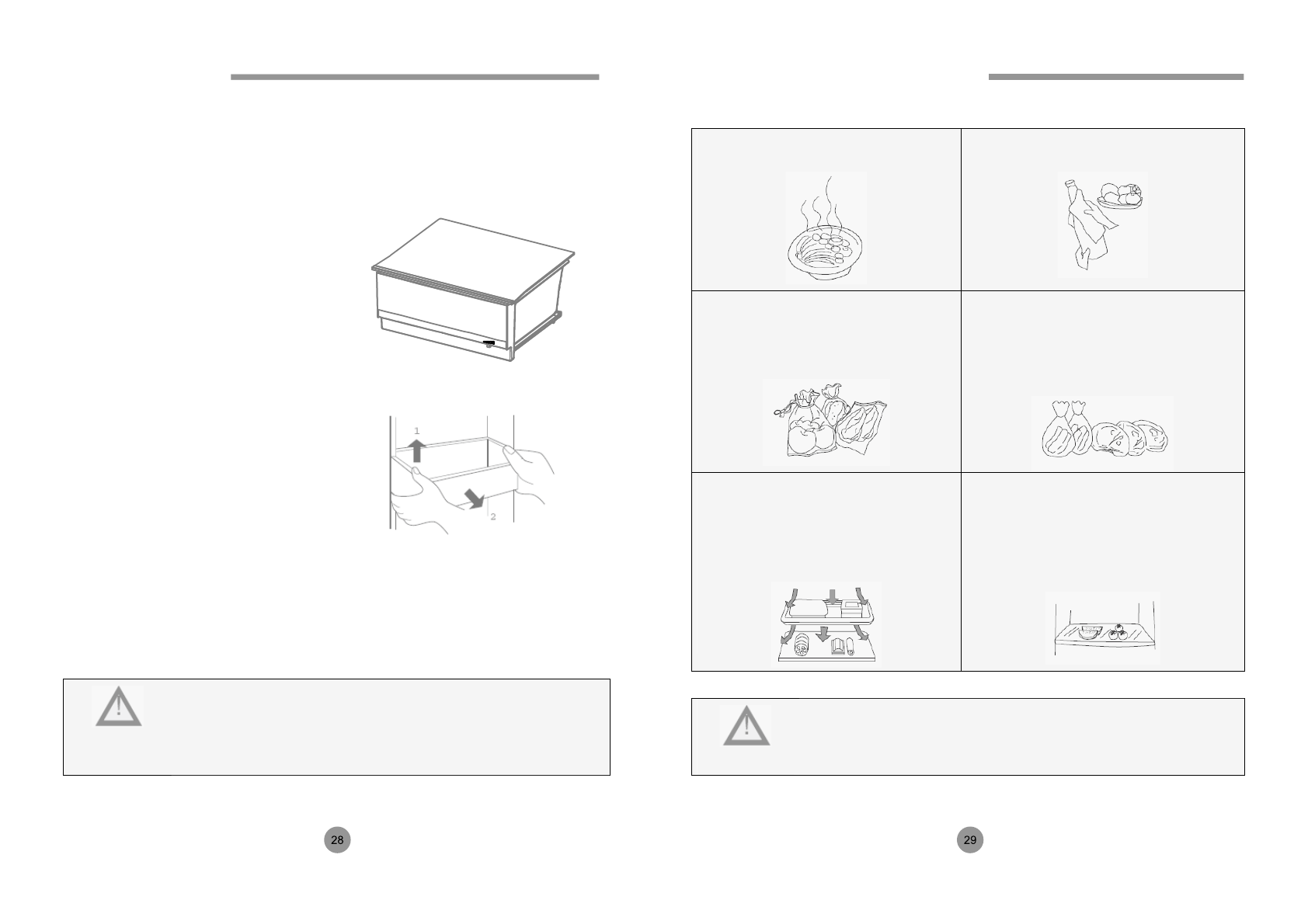 1

2

28

29