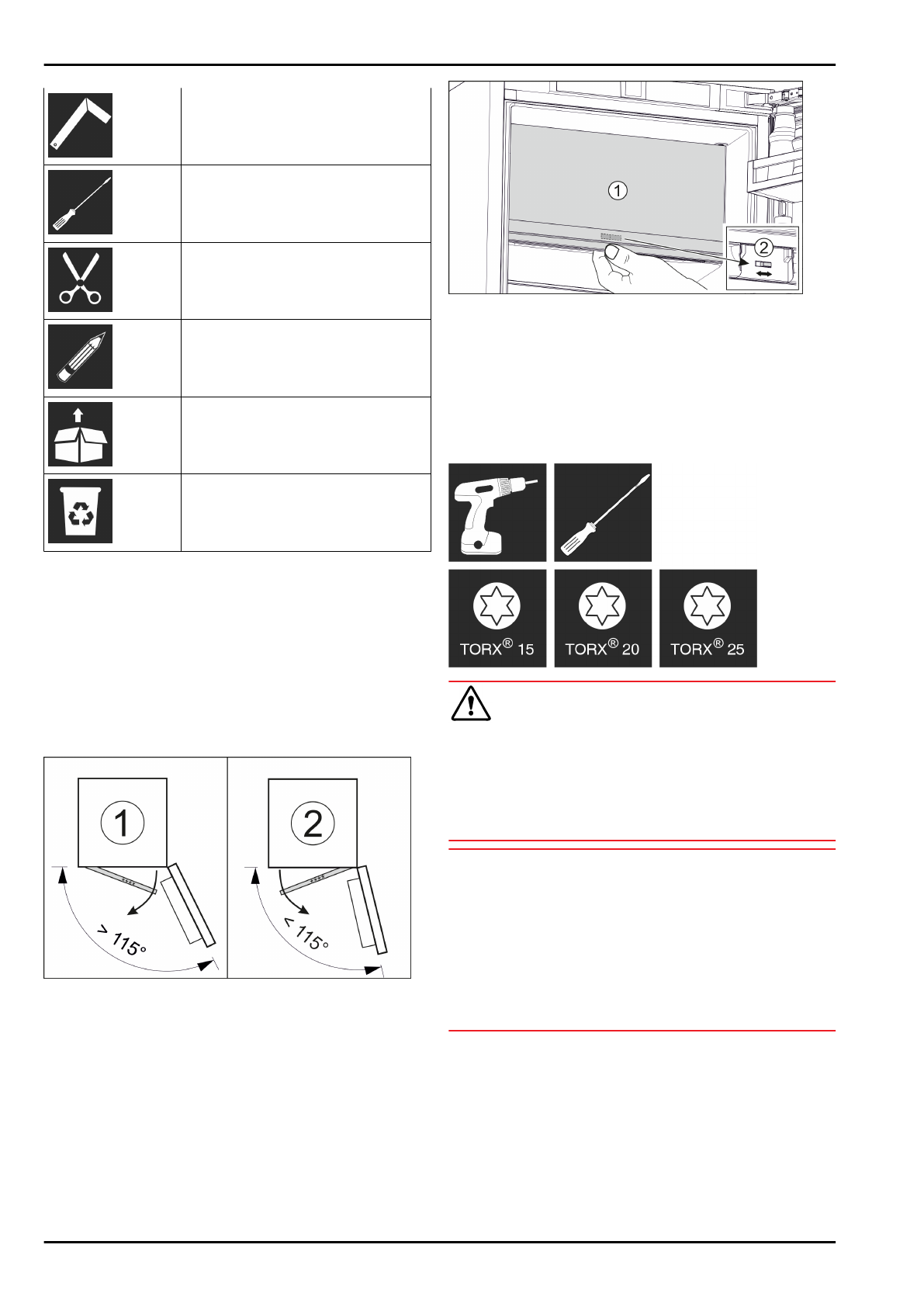 1

2

TORX® 15

TORX® 20

TORX® 25

1

> 115°

2

< 115°