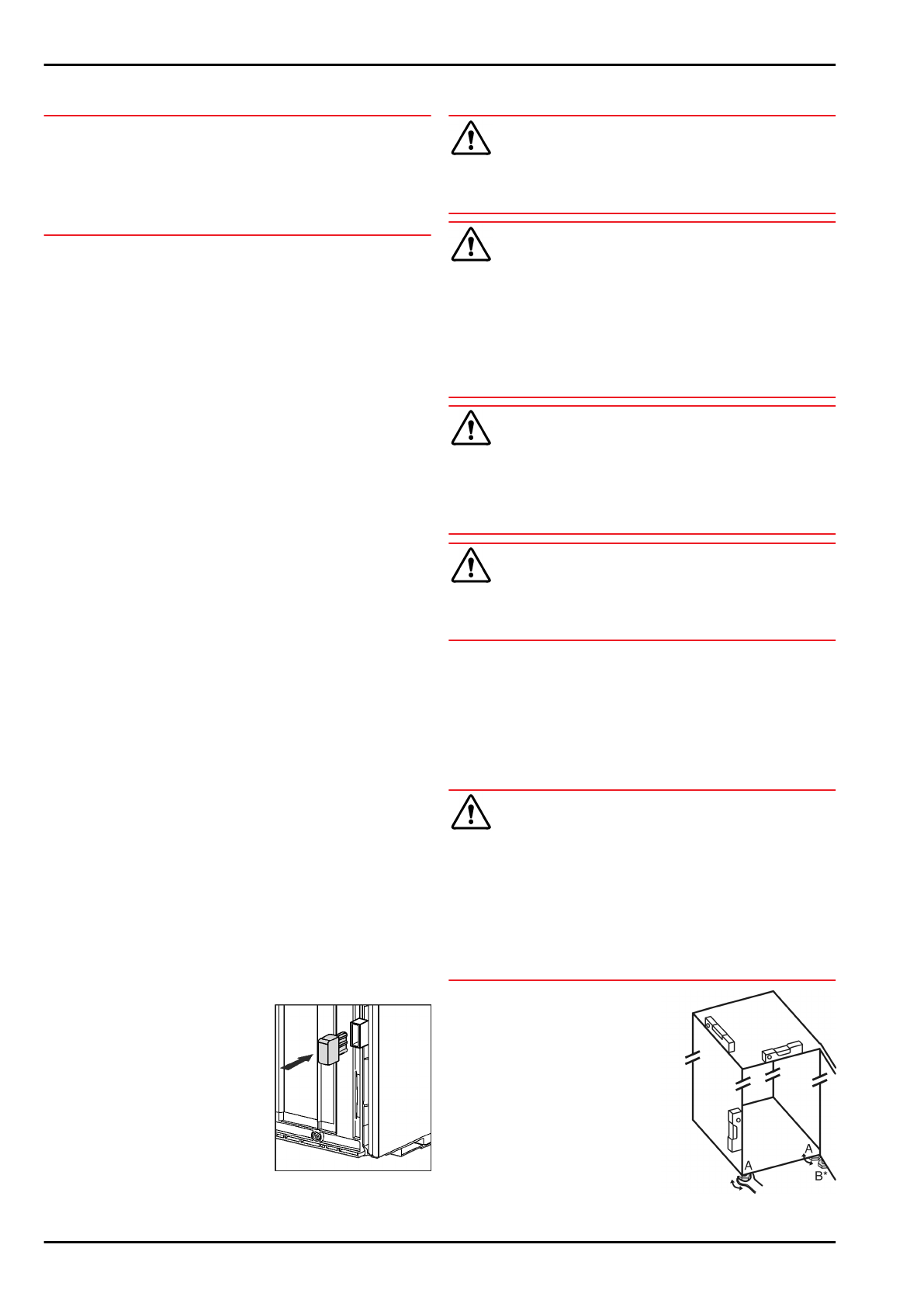 A

A

B*