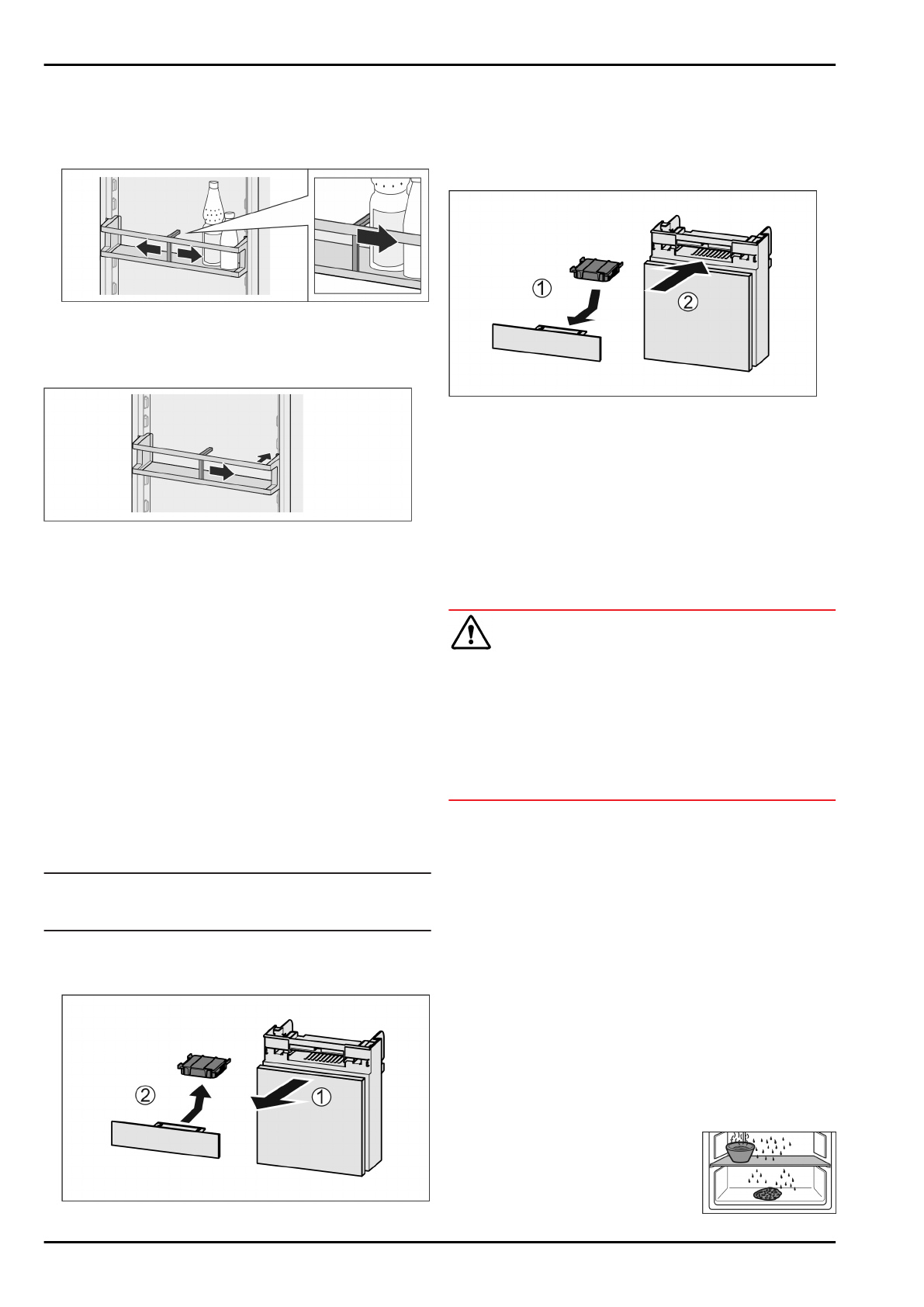 ①

②

②

①