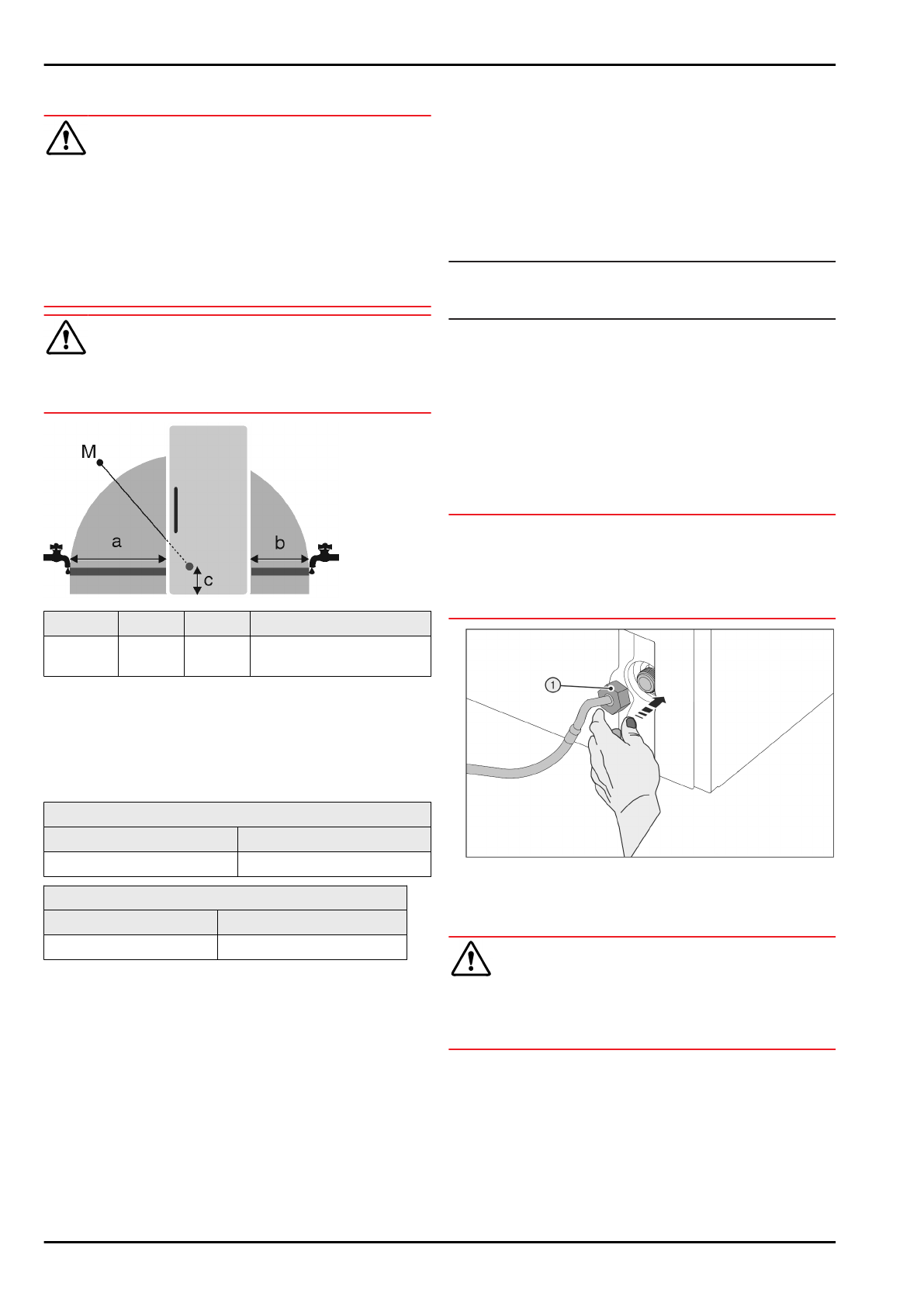 M

a

b

c

①