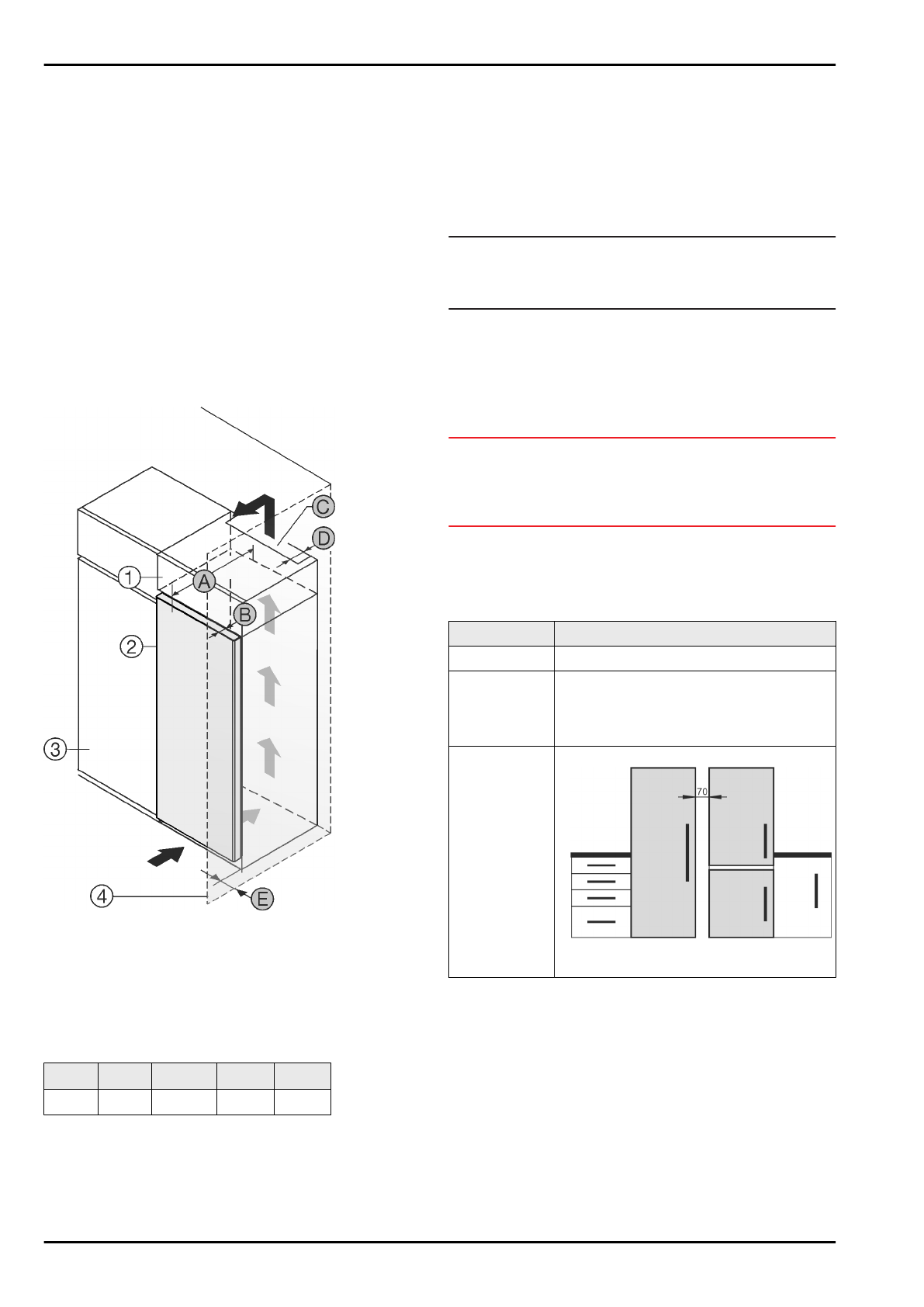 C

D

1

A

B

2

3

4

E

70