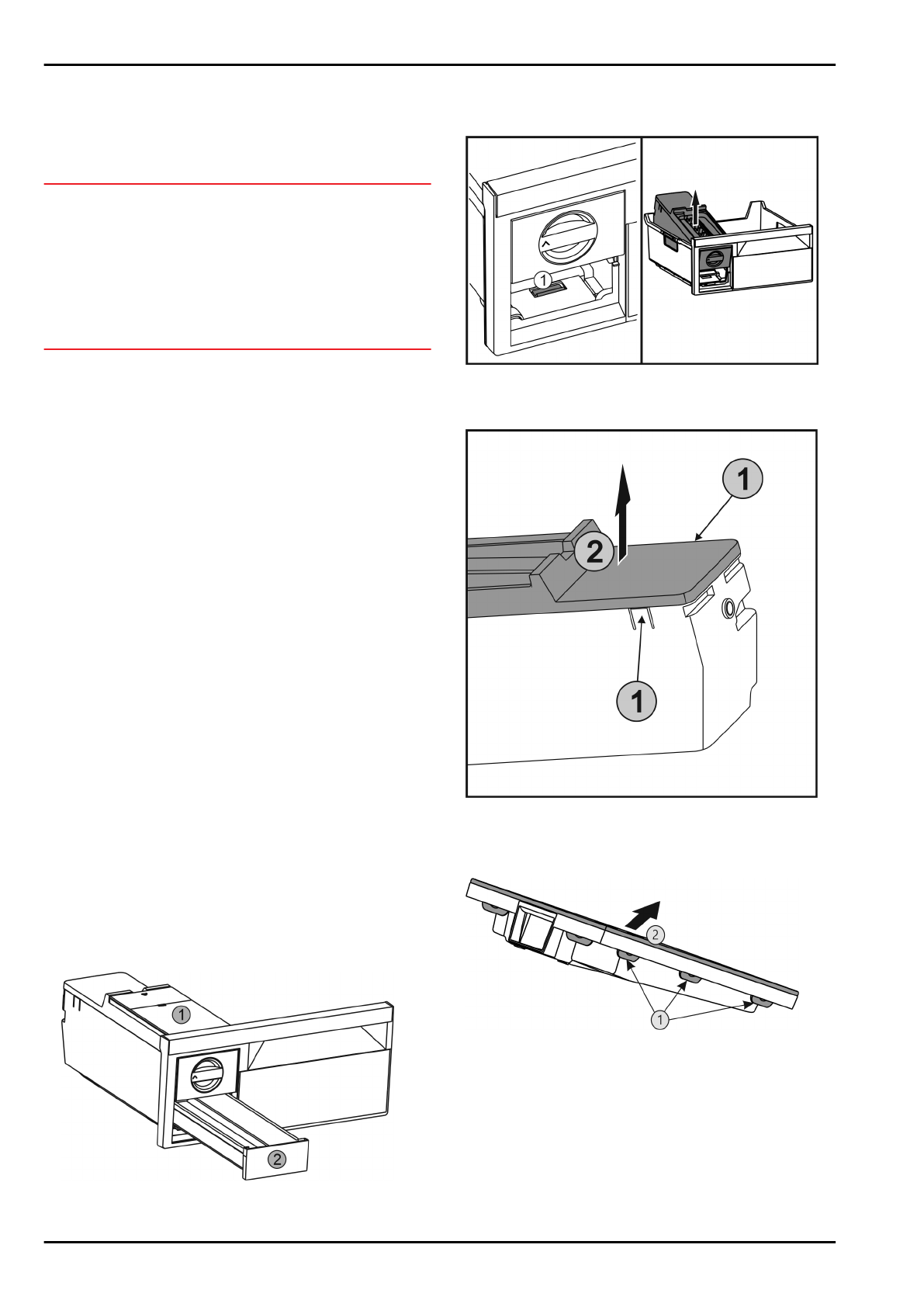 1

1

2

1

2

1

1

2