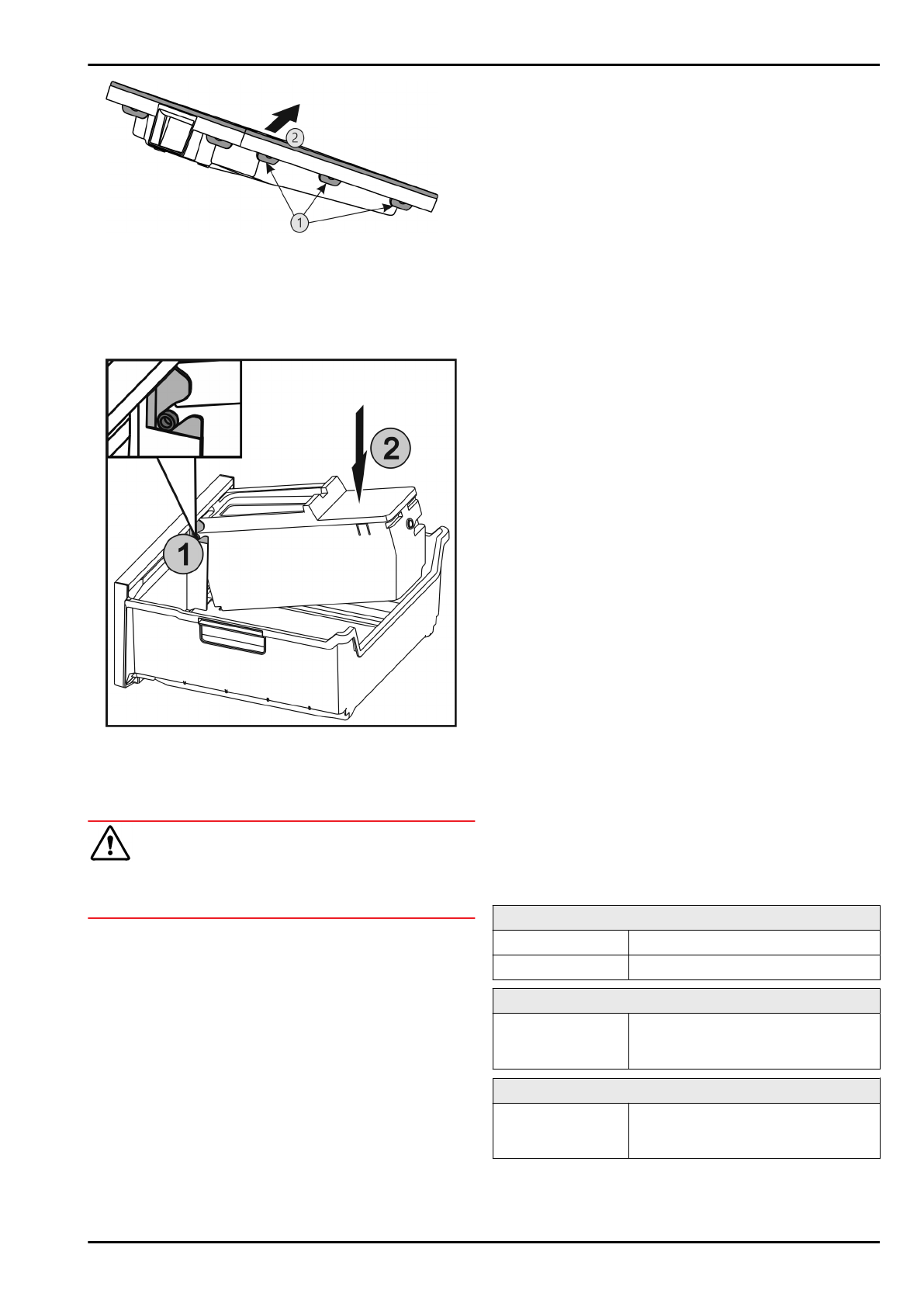 2

1

2

1