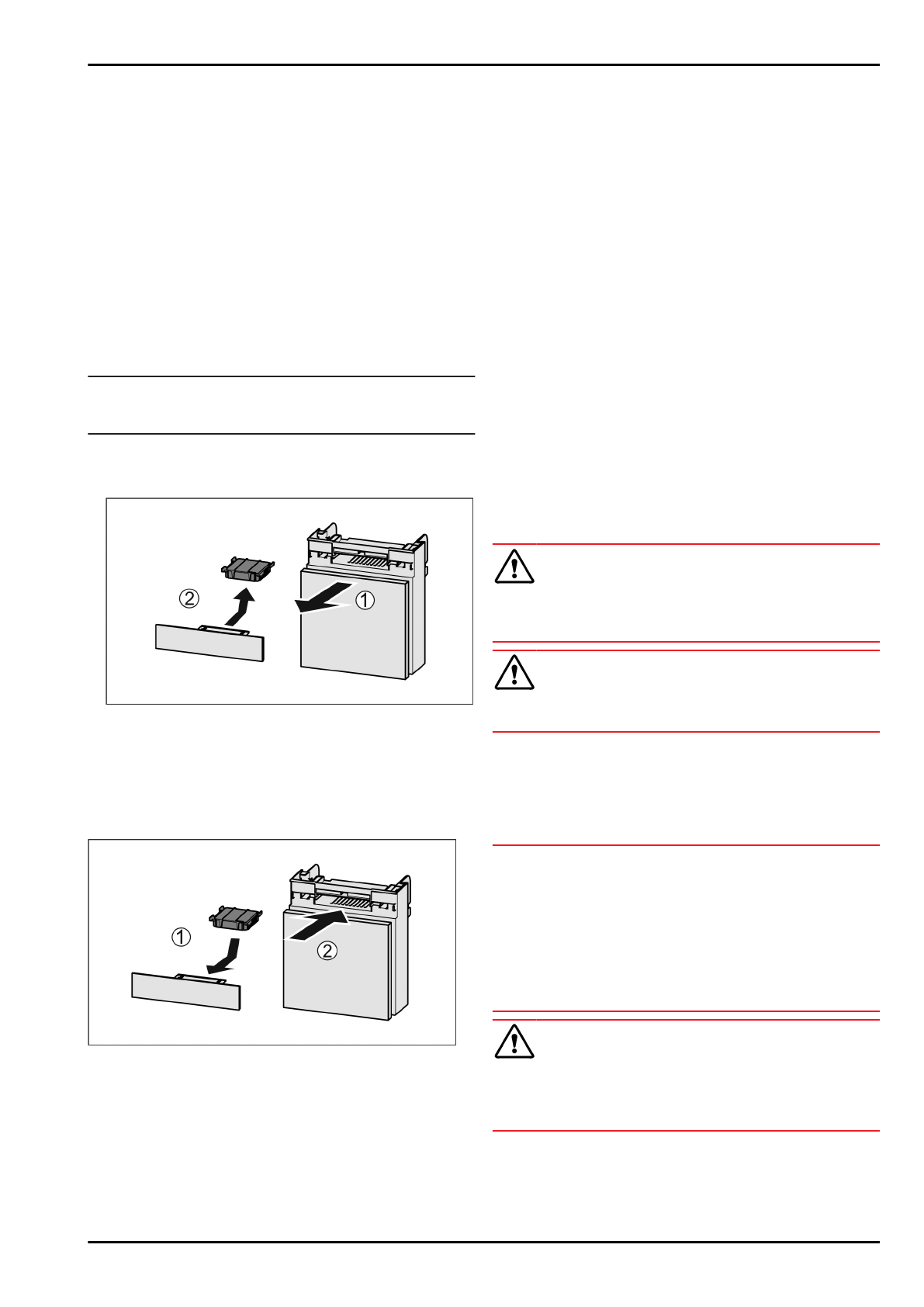 ②
①

①
②