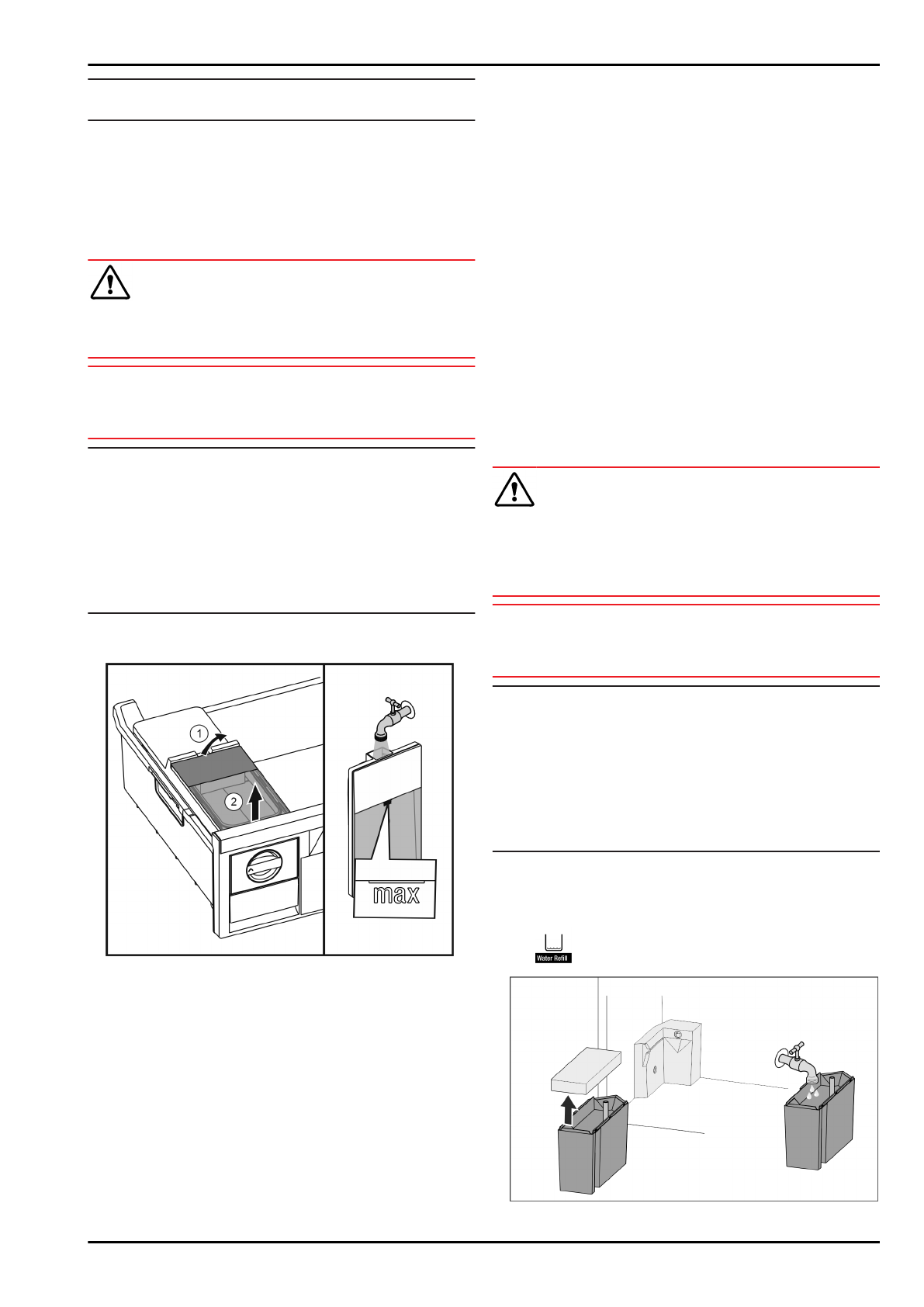 1

2

max

Water Refill