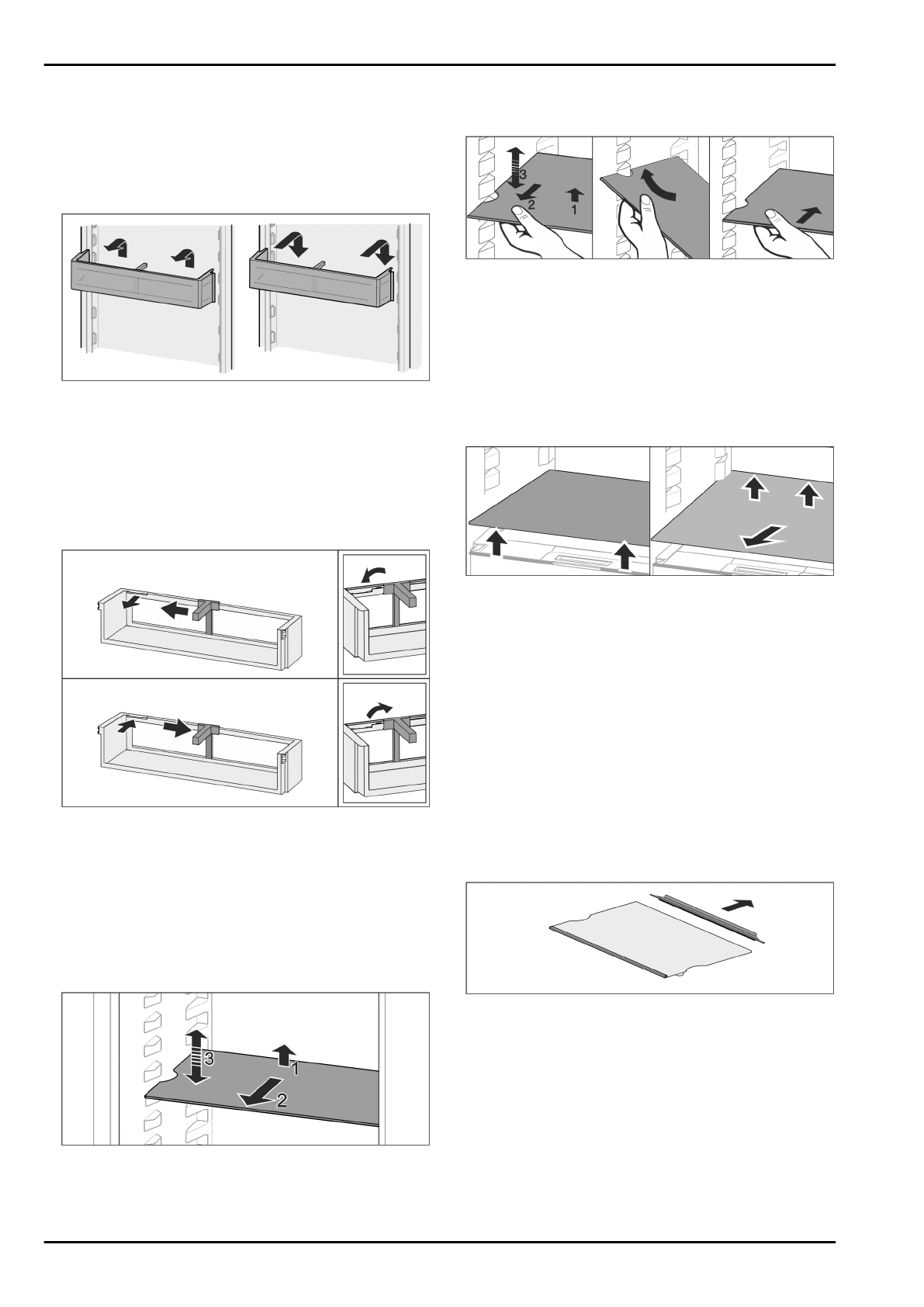 3
2
1

3
1
2