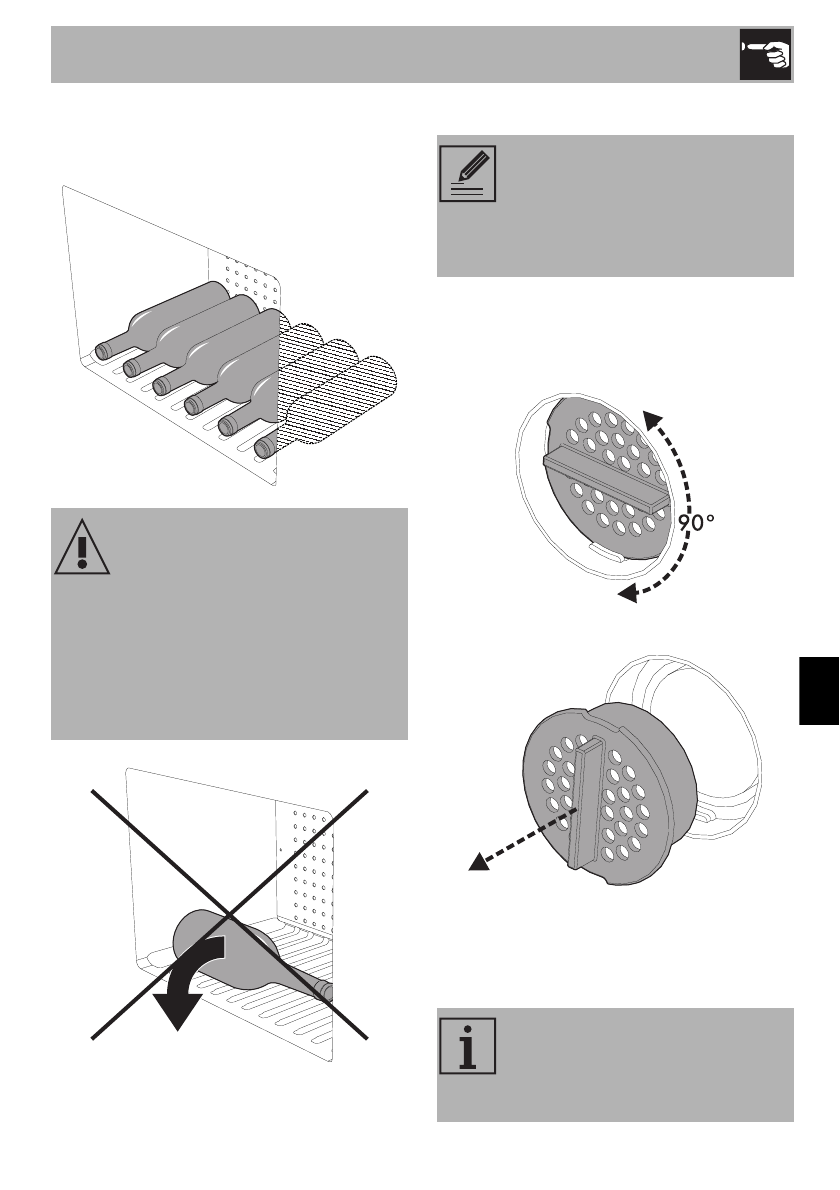 90°