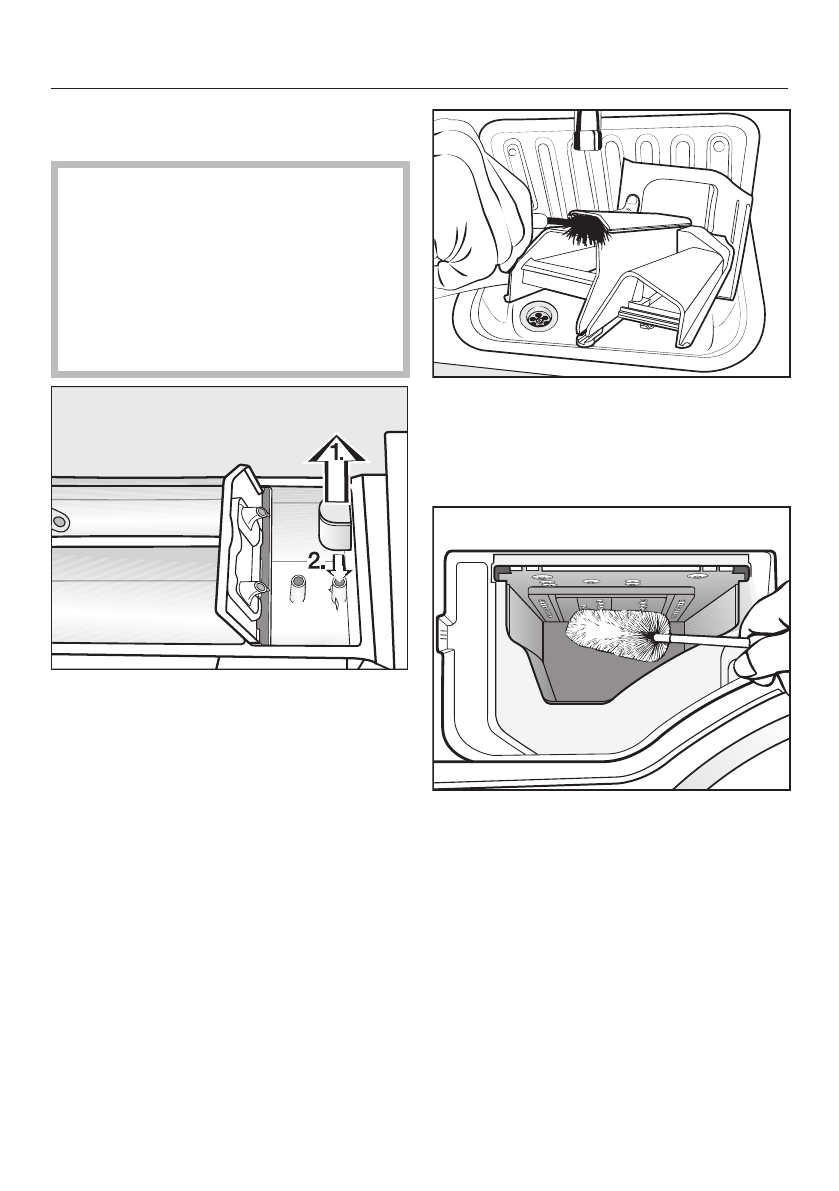 1.

2.