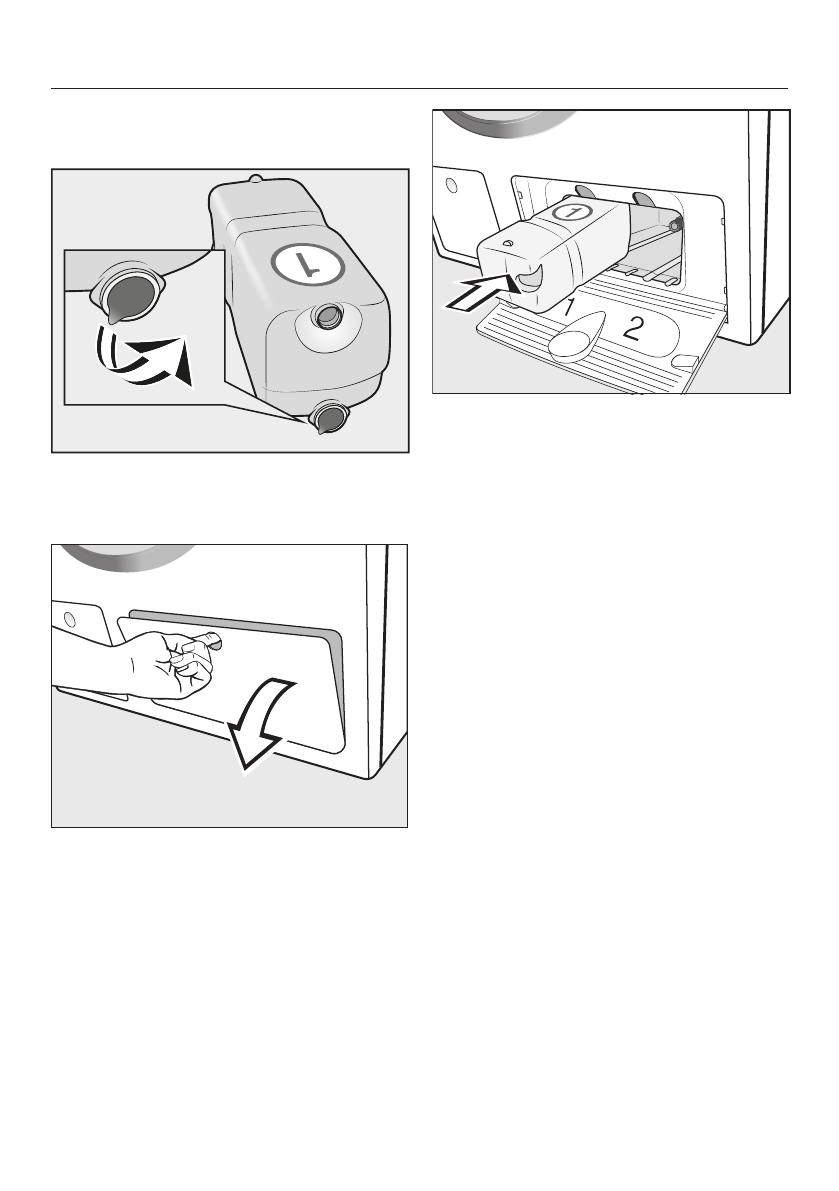 1

1

1 2