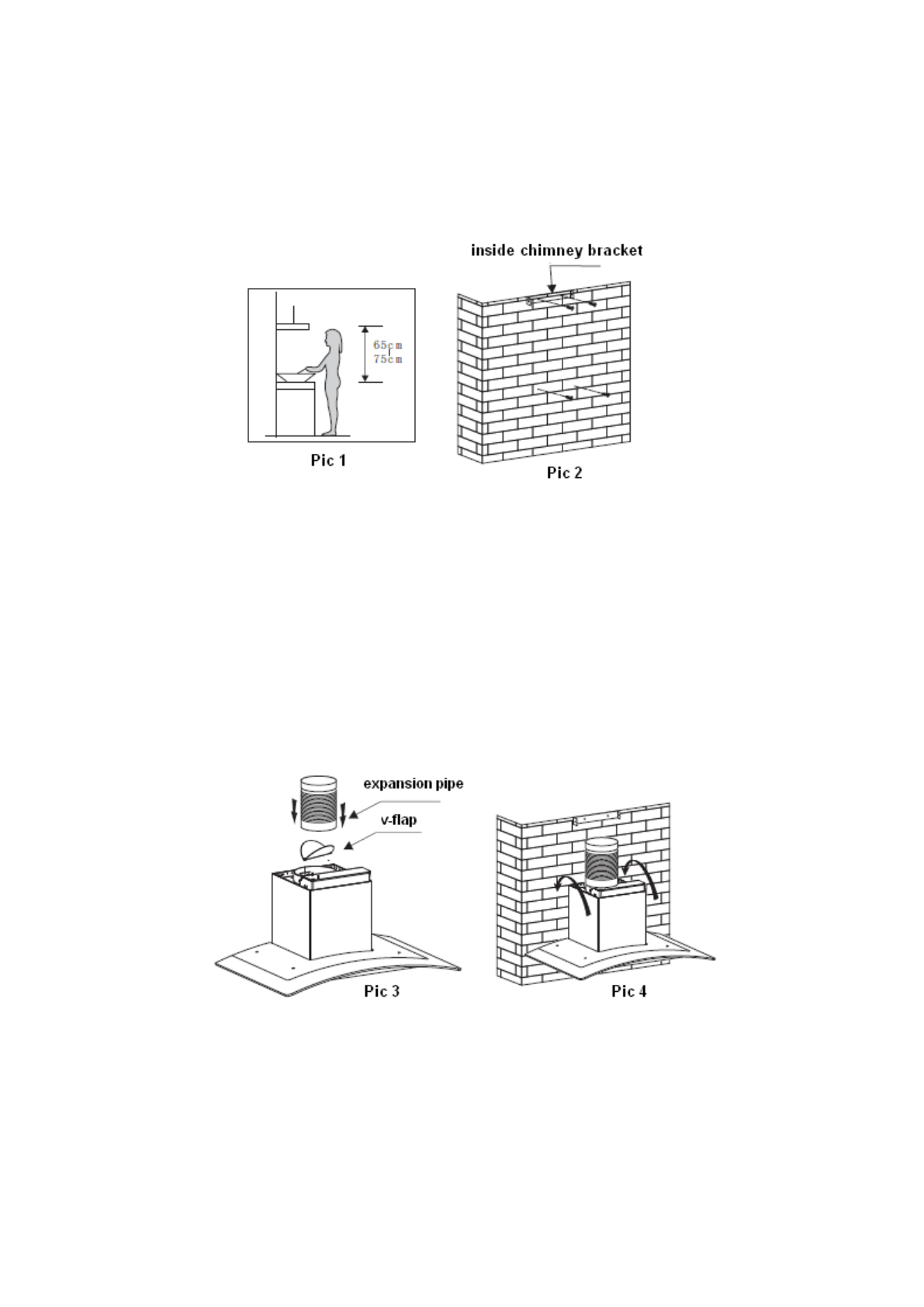 inside chimney bracket

65cm
75cm

Pic 1

Pic 2

expansion pipe

v-flap

Pic 3

Pic 4