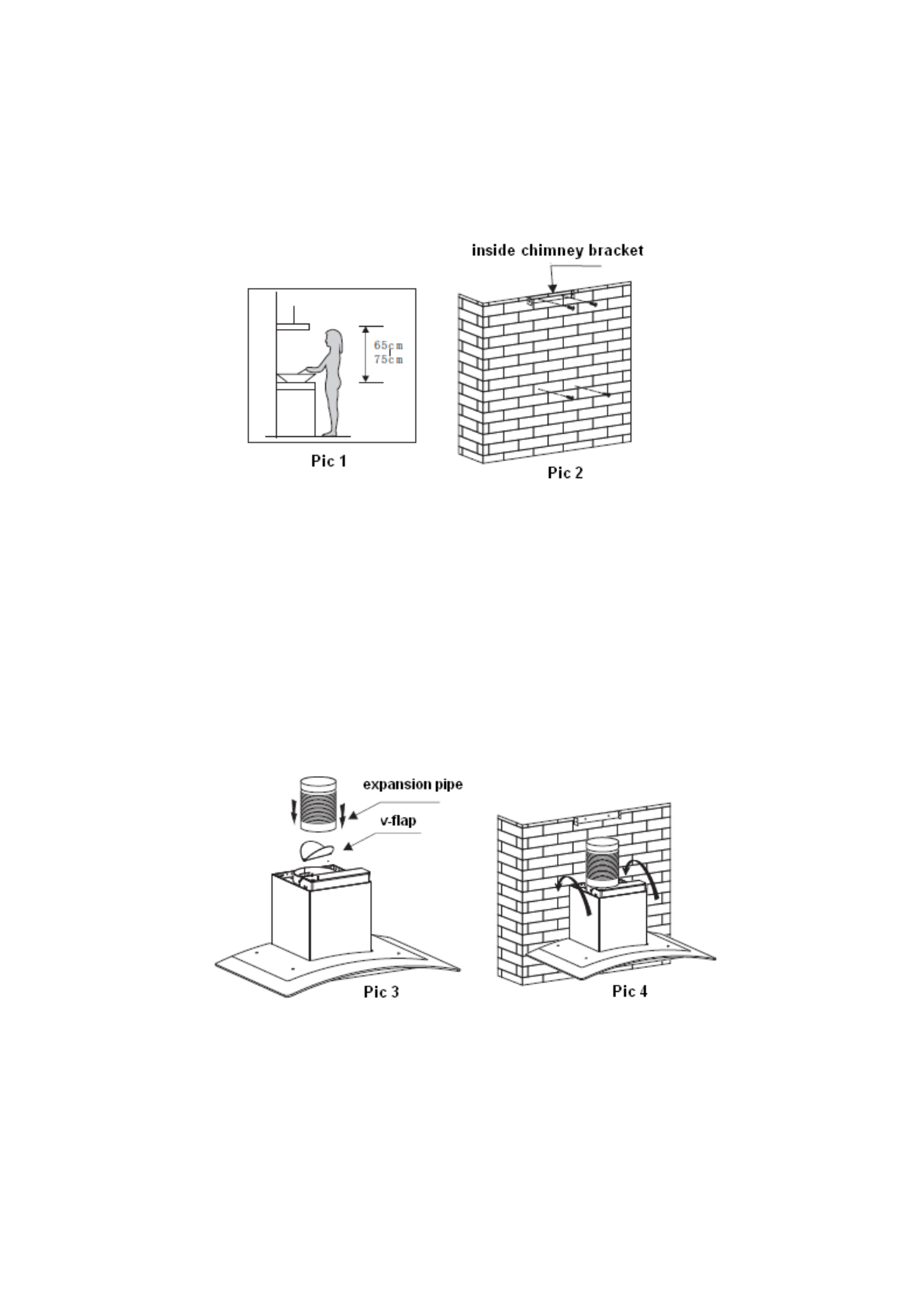 inside chimney bracket

65cm
75cm

Pic 1

Pic 2

expansion pipe

v-flap

Pic 3

Pic 4