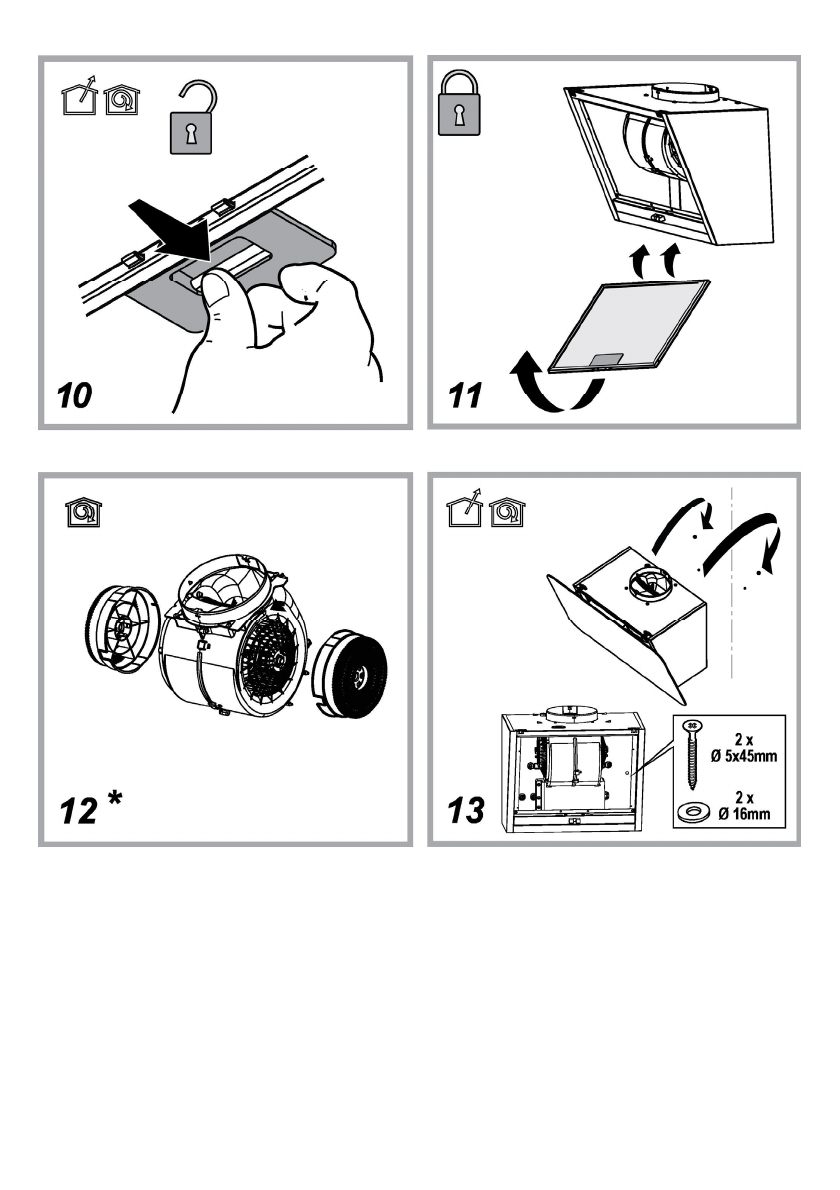 10

11

12 *

13

2 x
Ø 5x45mm

2 x
Ø 16mm