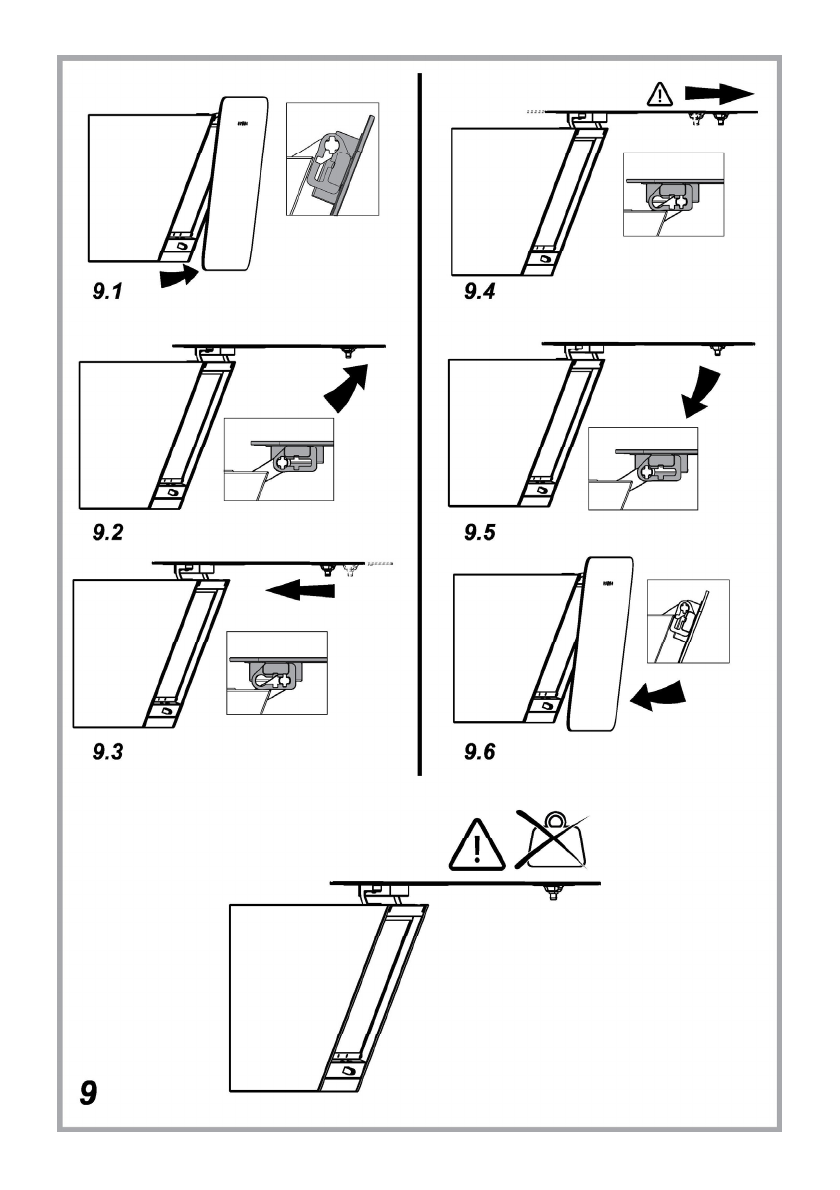 9.1

9.2

9.3

9.4

9.5

9.6

9