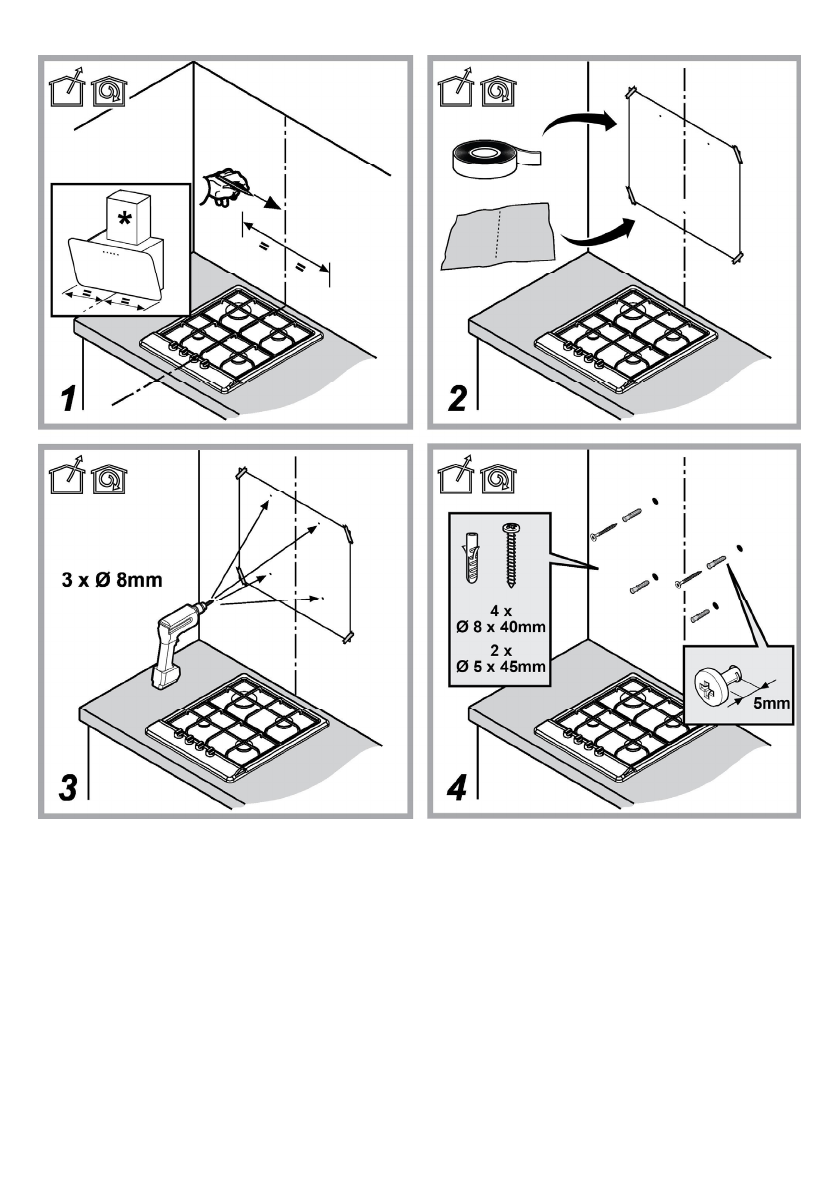 *

=

=

=

=

1

2

3 x Ø 8mm

3

4 x
Ø 8 x 40mm
2 x
Ø 5 x 45mm

5mm

4