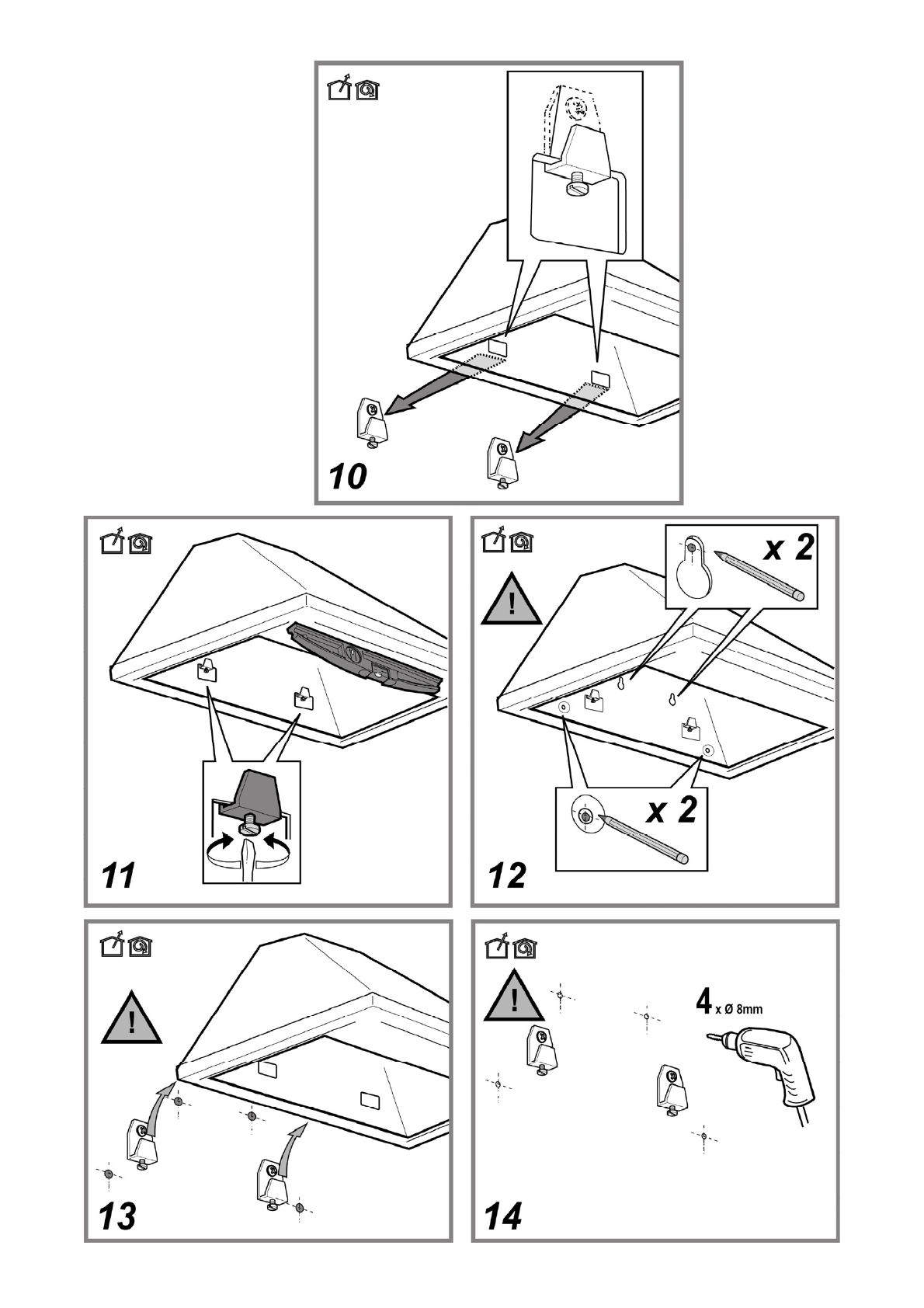 10

11

x 2

x 2

12

13

4 x Ø 8mm

14