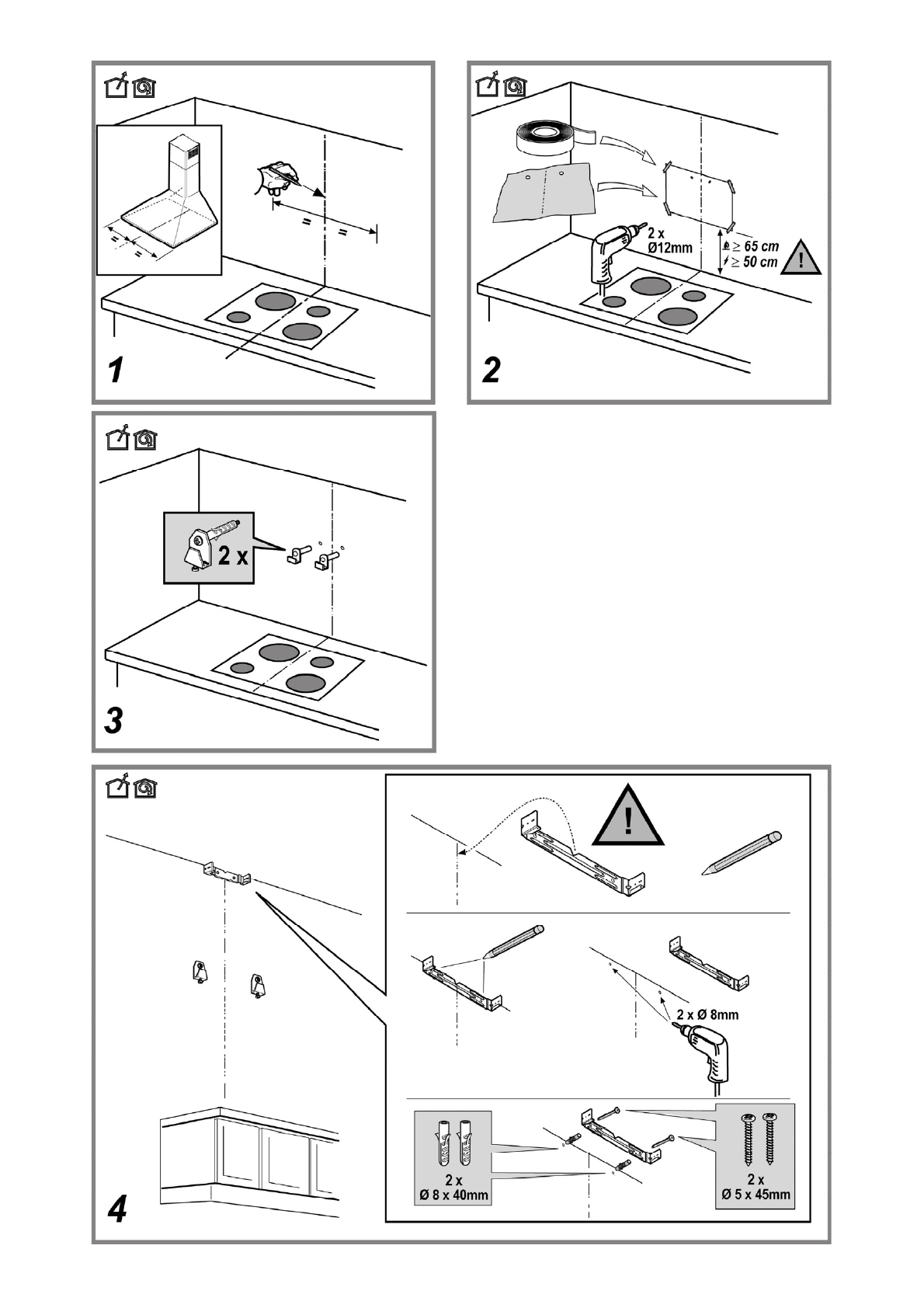 =
=
=
=
1

2 x
Ø12mm
≥ 65 cm
≥ 50 cm
!
2

2 x
3

!
2 x Ø 8mm
2 x
Ø 8 x 40mm
2 x
Ø 5 x 45mm
4