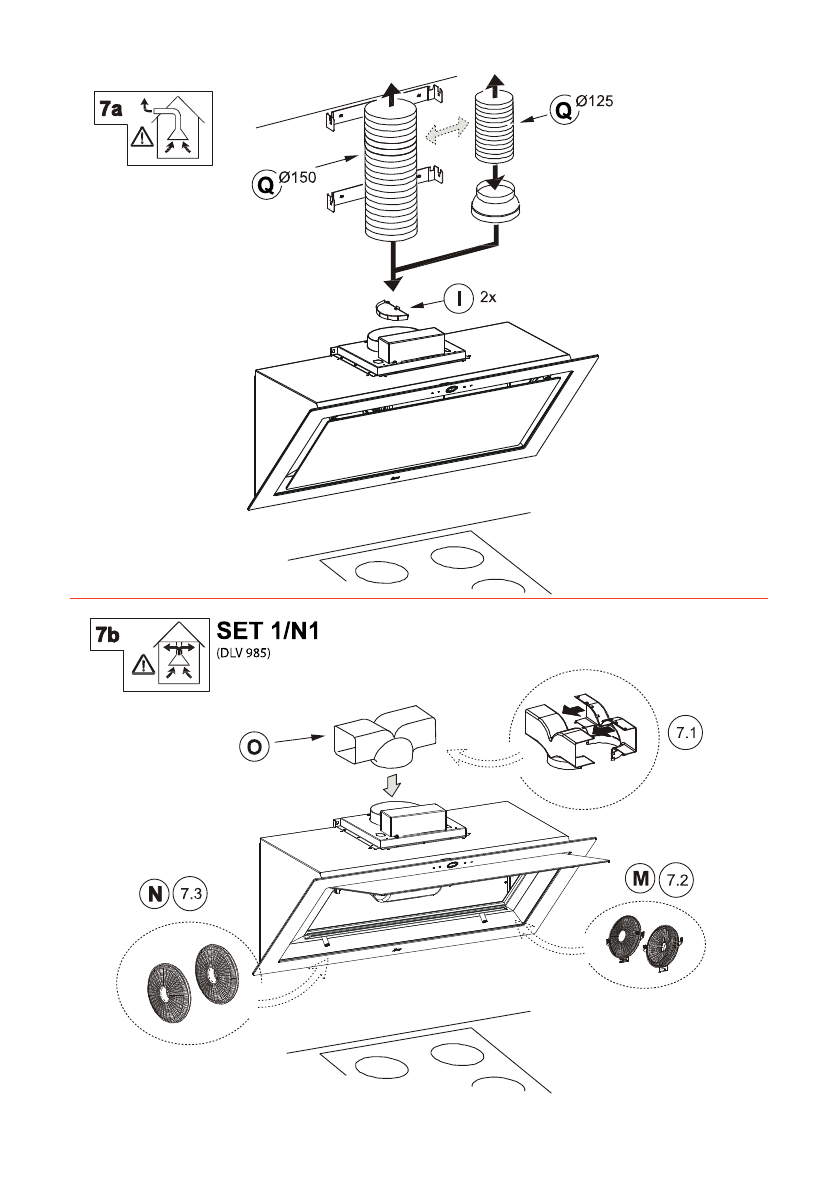 7a

Q Ø150

Q Ø125

I 2x

7b

SET 1/N1
(DLV 985)

O

7.1

N 7.3

M 7.2