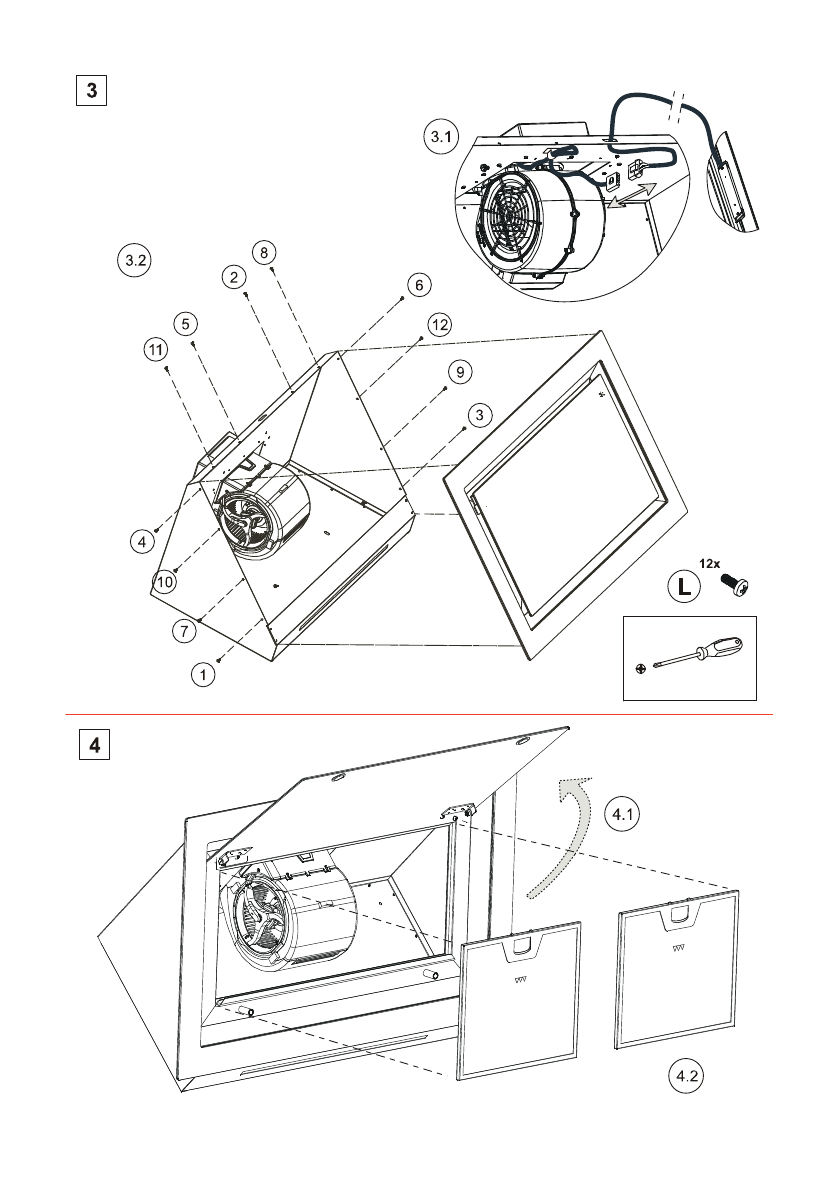 3

3.1

3.2

8

2

6

5

12

11

9

3

4

10

7

1

12x

L

4

4.1

4.2