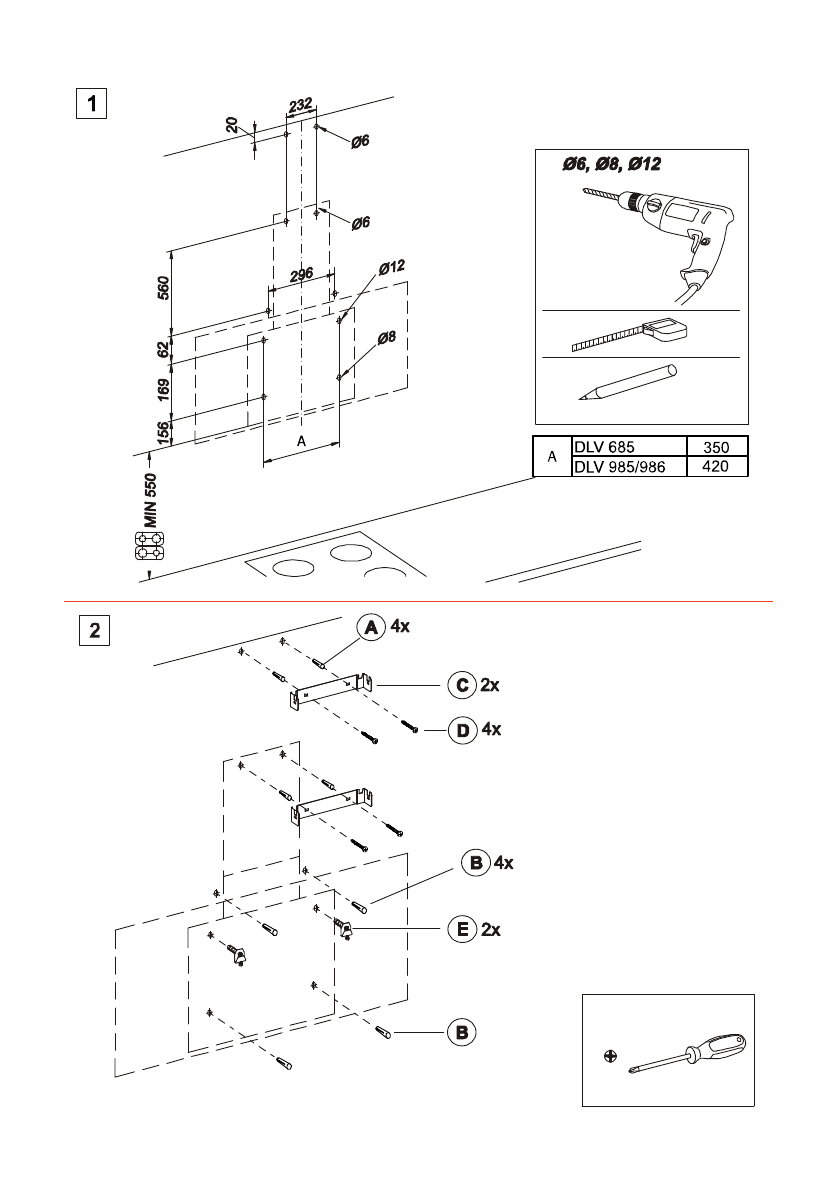 1

232

20

Ø6

Ø6

560

296

Ø12

62

Ø8

169

156

A

MIN 550

Ø6, Ø8, Ø12

| A | DLV 685 | 350 |
|---|---|---|
| | DLV 985/986 | 420 |

2

A 4x

C 2x

D 4x

B 4x

E 2x

B