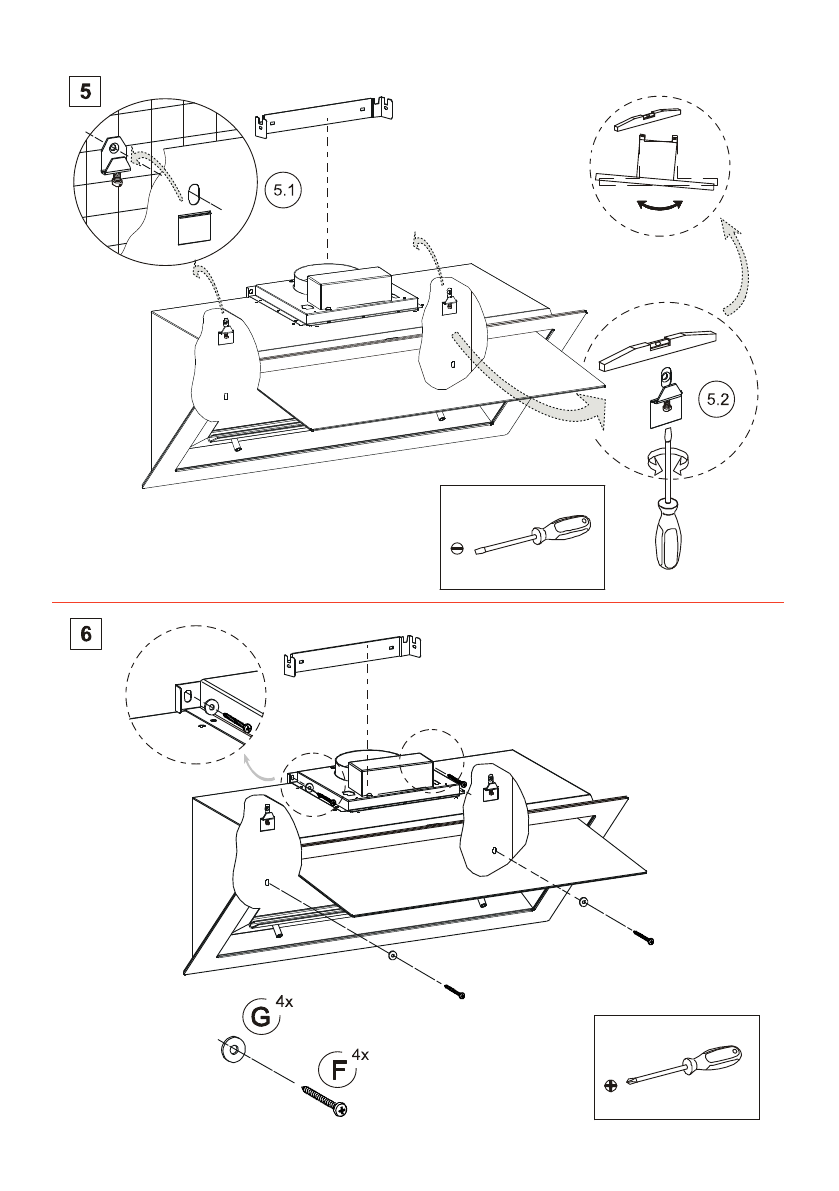 5

5.1

5.2

6

G 4x

F 4x