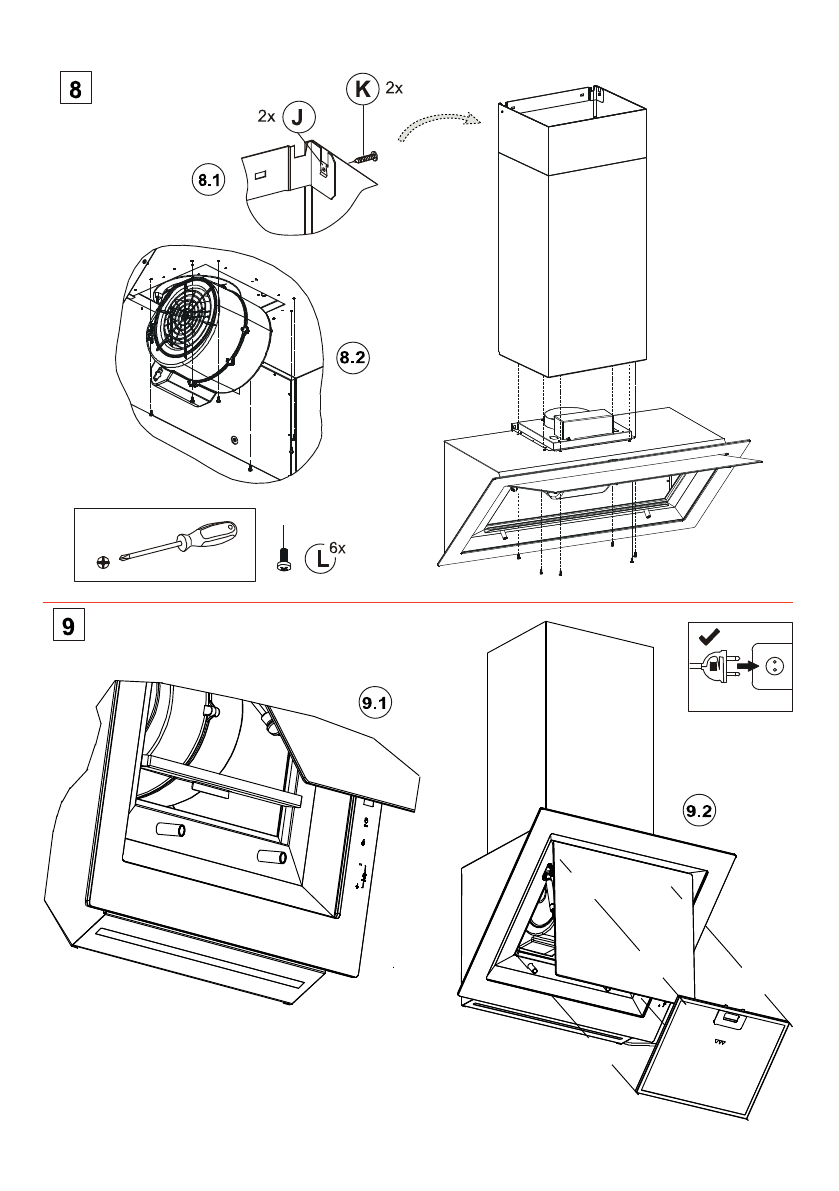 8

2x J

K 2x

8.1

8.2

L 6x

9

9.1

9.2