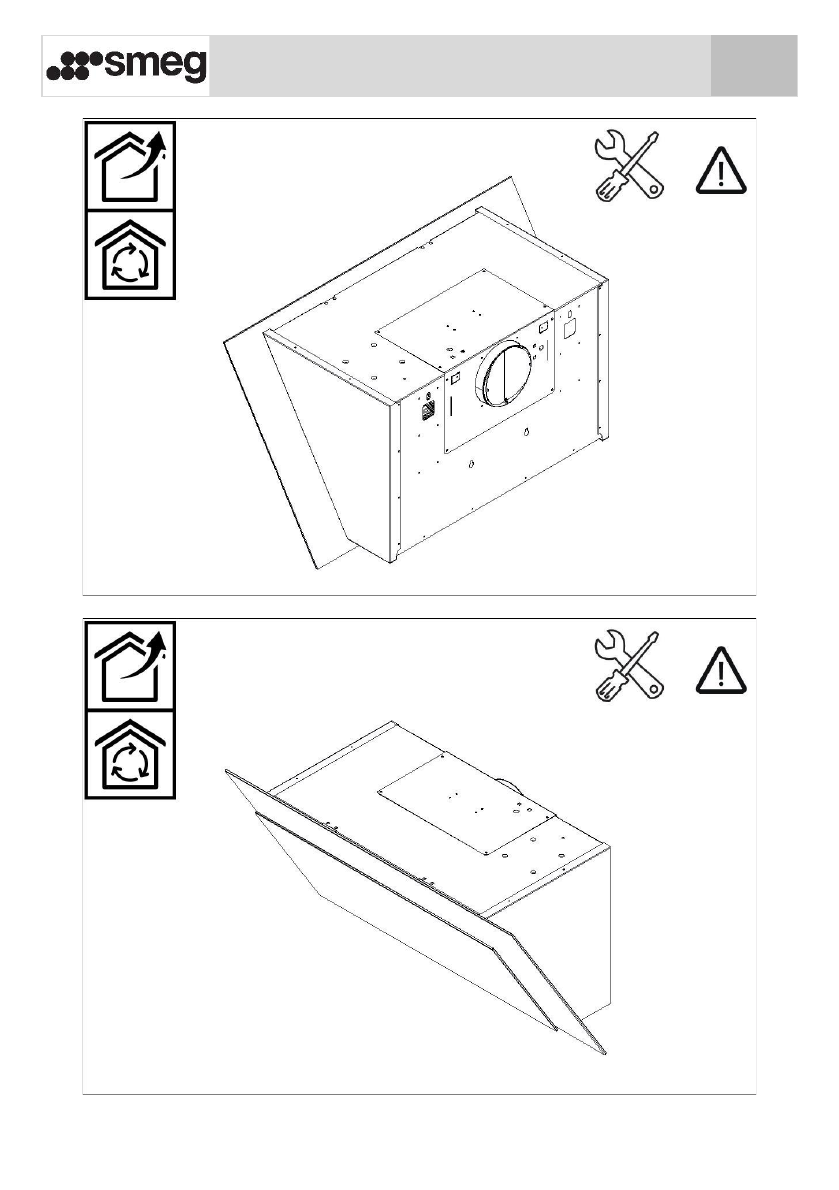 smeg