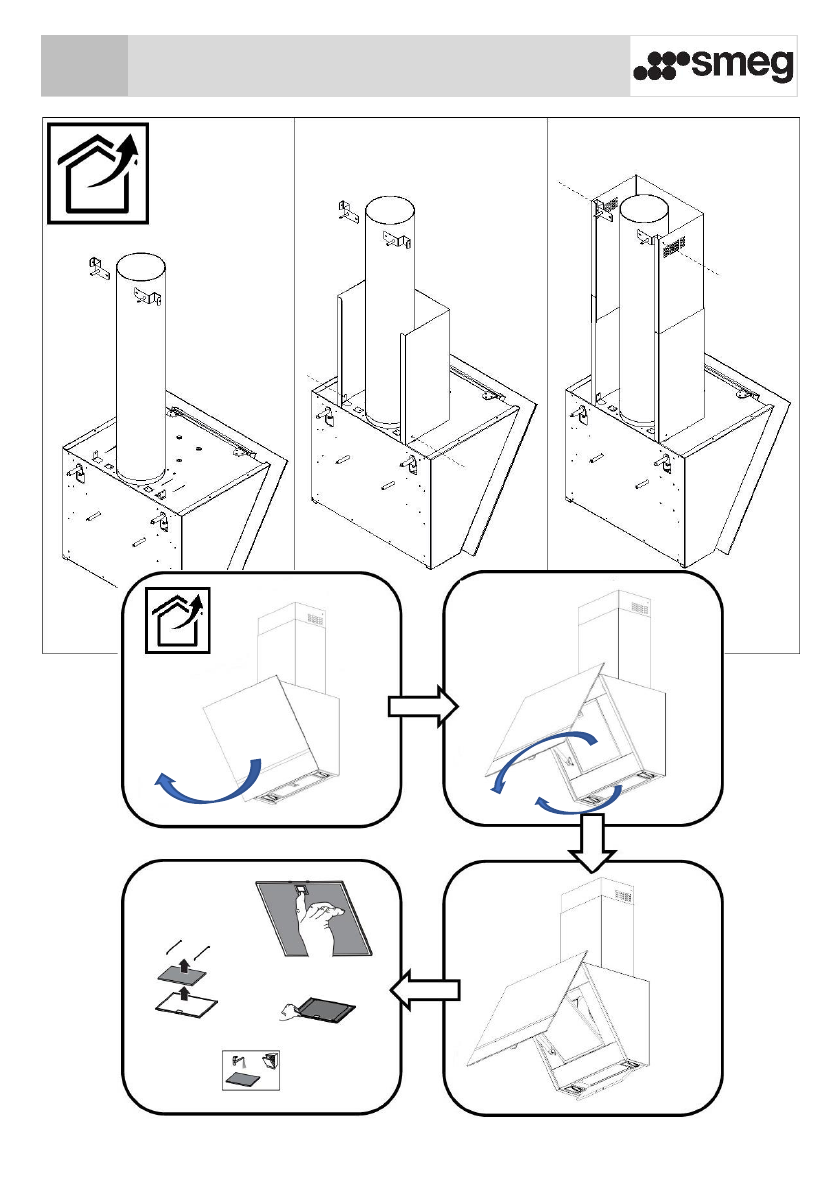 smeg