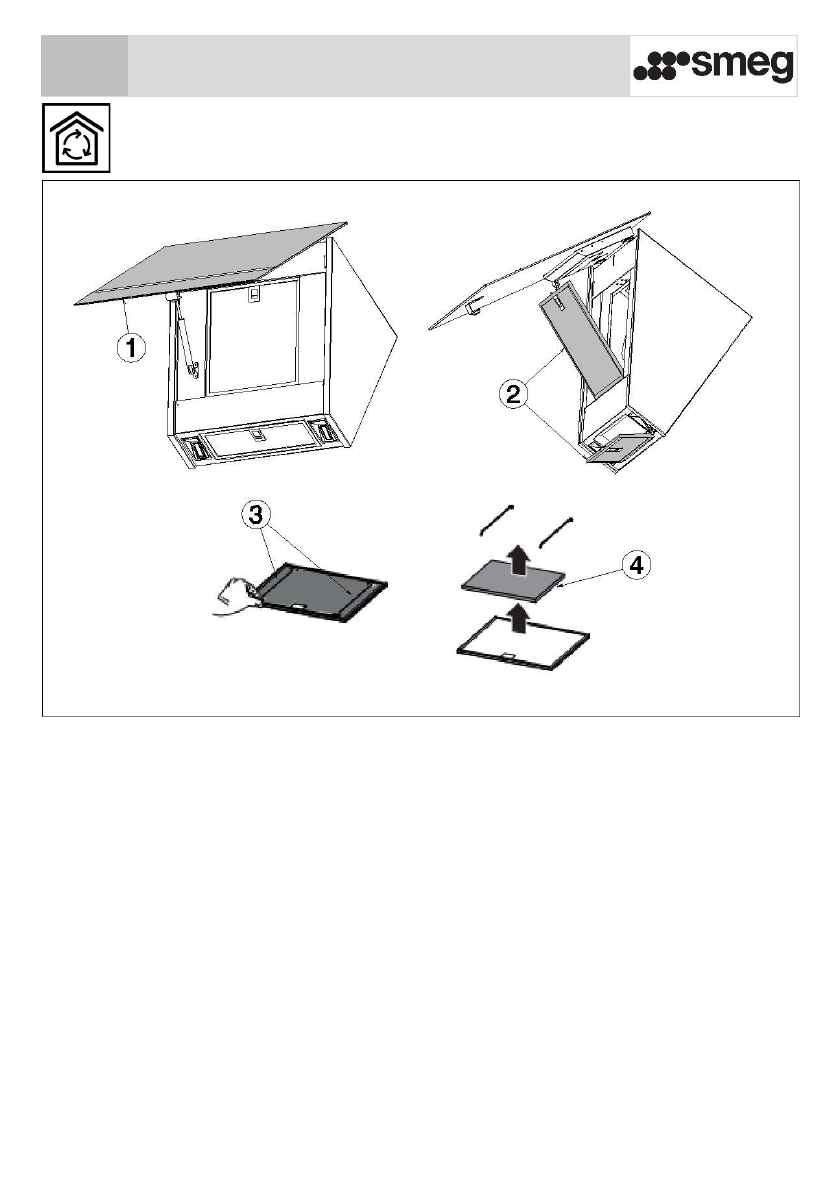 smeg

1

2

3

4