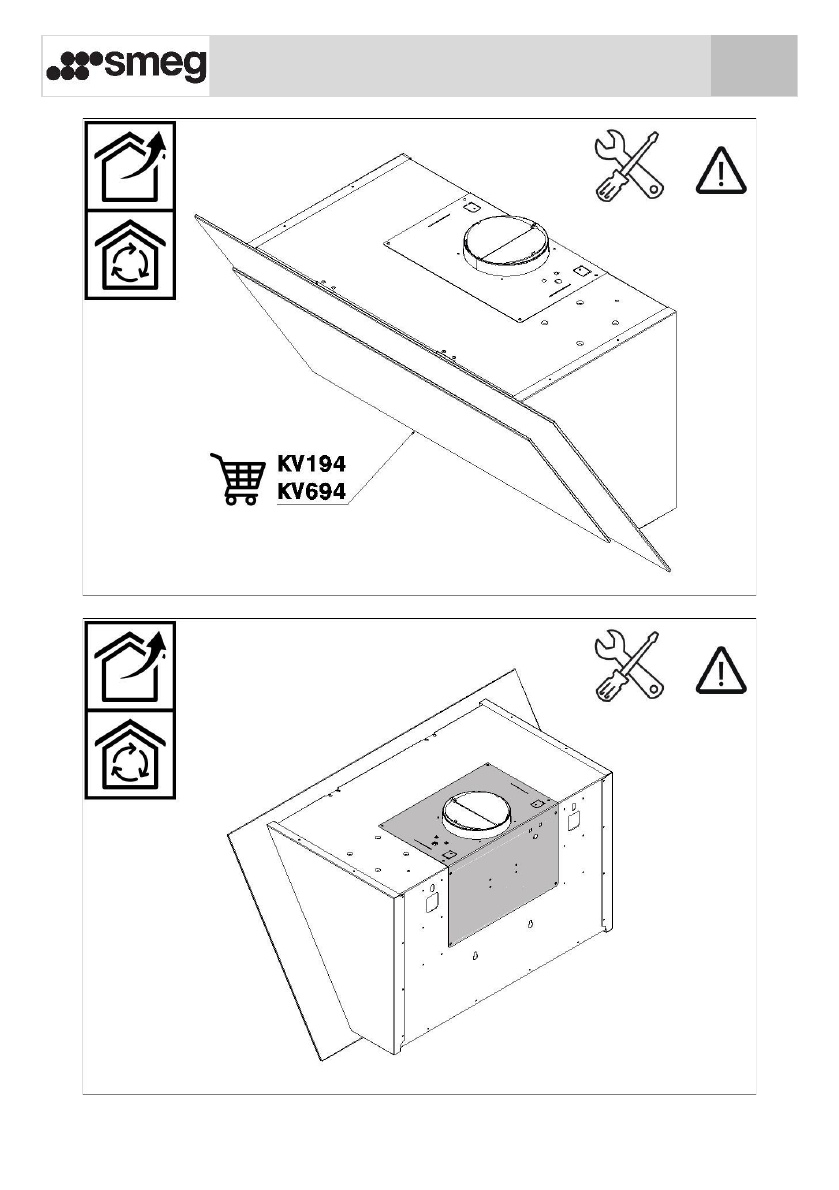 smeg

KV194
KV694