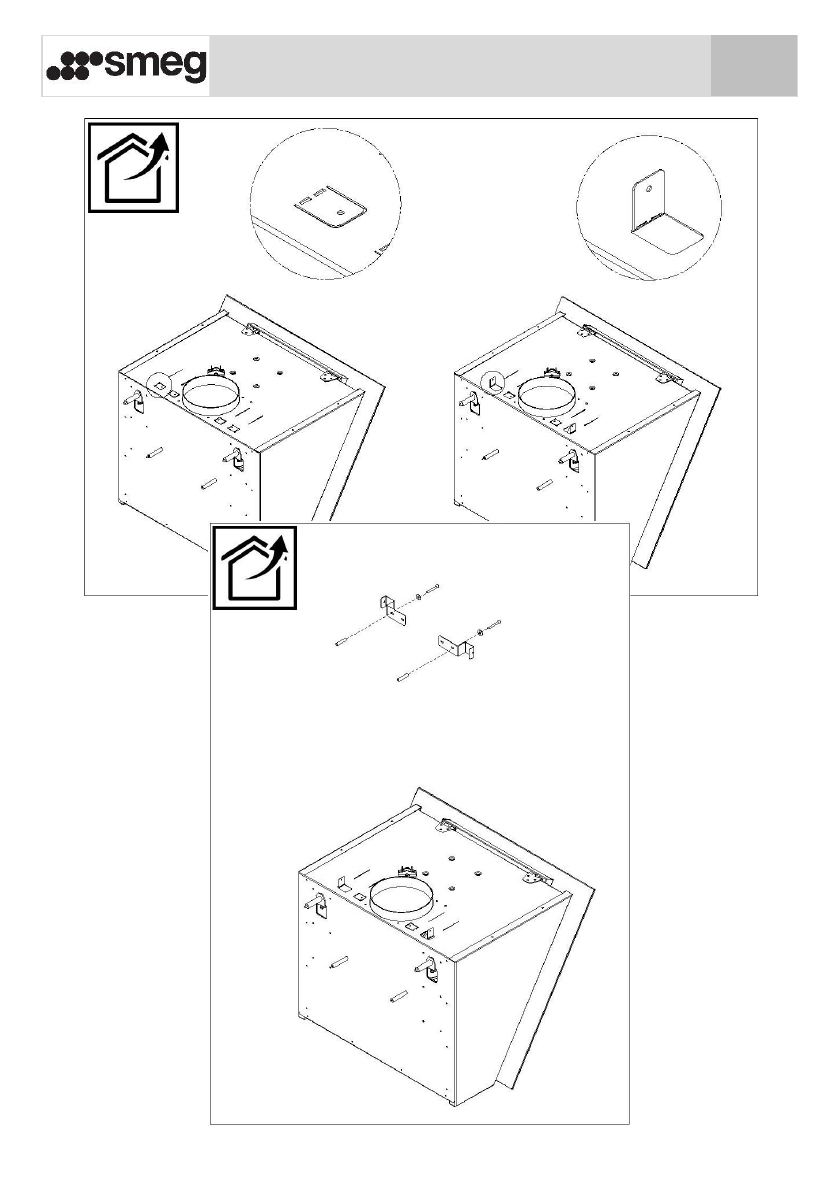 smeg