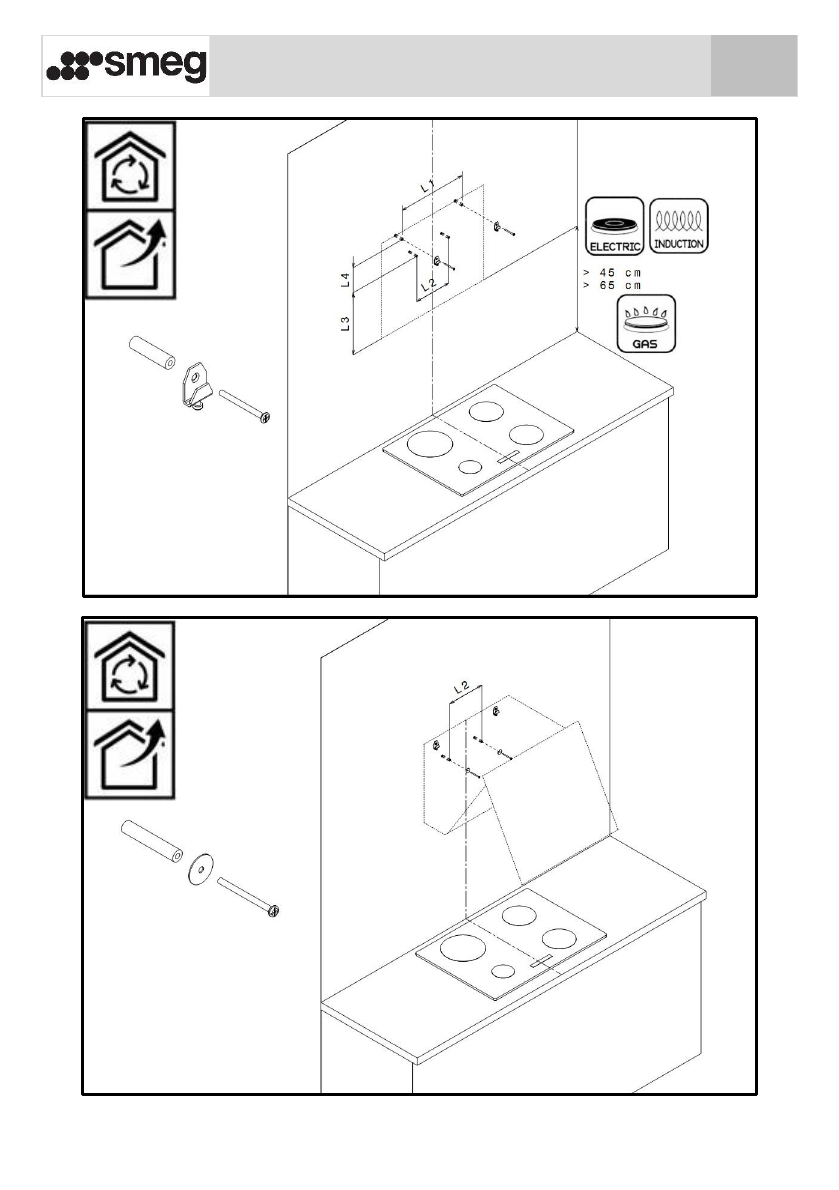 smeg

L1
L2
L4
L3
ELECTRIC
INDUCTION
> 45 cm
> 65 cm
GAS

L2