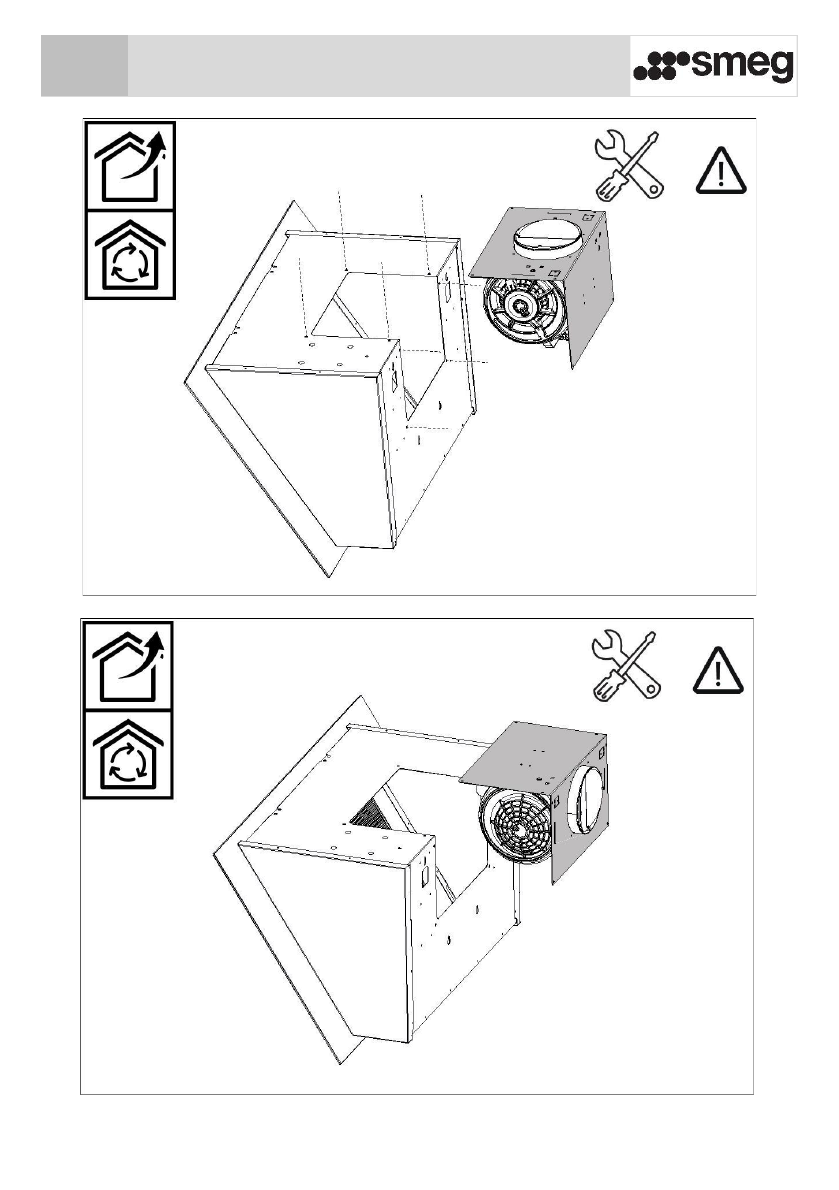 smeg